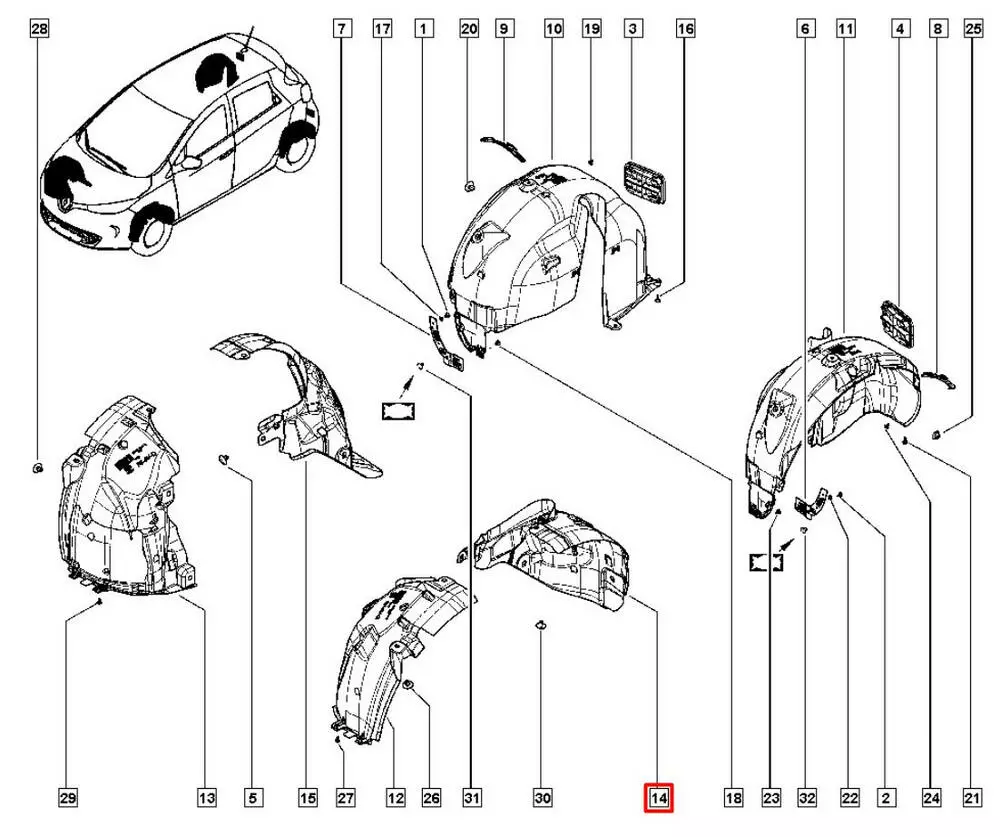 28
7
17
1
20
9
10
19
3
16
6
11
4
8
25
29
13
5
15
27
12
26
31
30
14
18
23
32
22
2
24
21