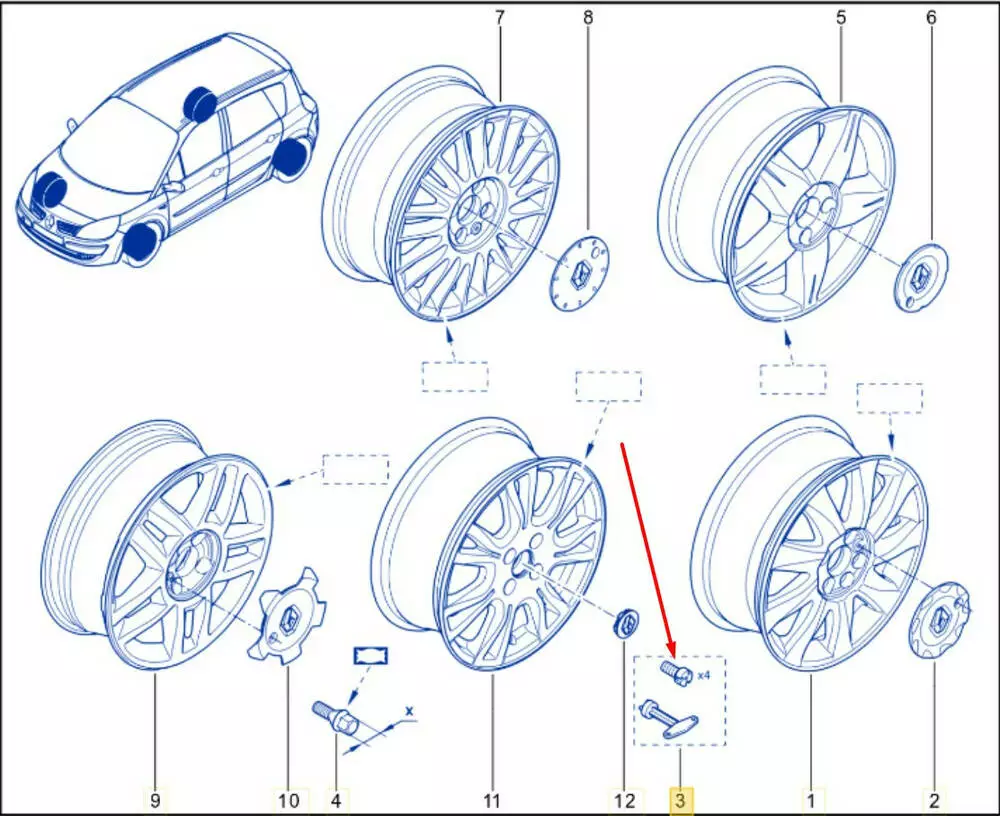 7
8
5
6
x4
x
9
10
4
11
12
3
1
2