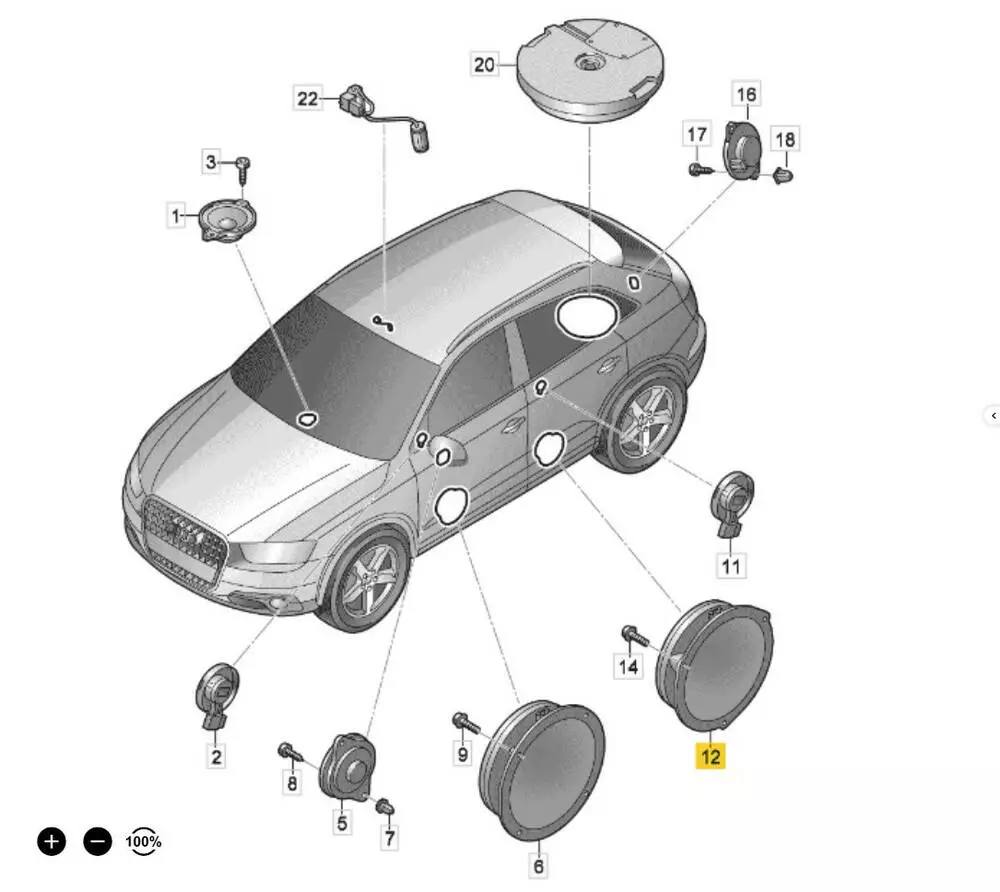 20
22
16
17
18
3
1
11
14
12
2
8
5
7
9
6
100%