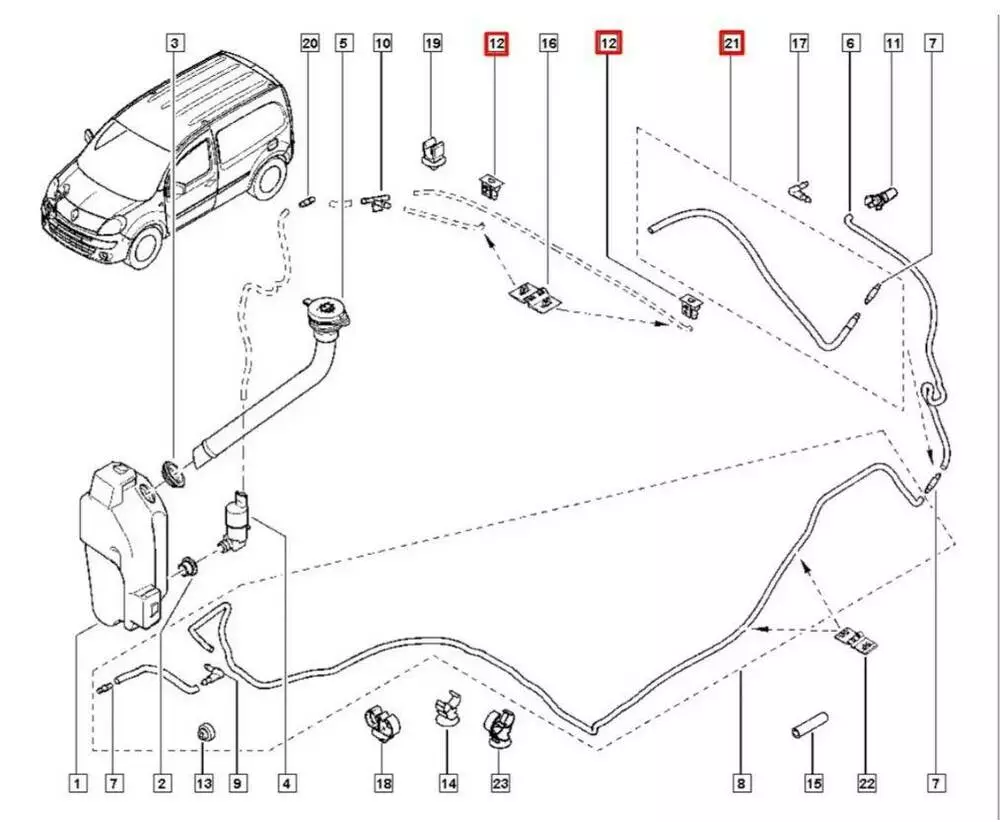 3
20
5
10
19
12
16
12
21
17
6
11
7

1
7
2
13
9
4
18
14
23
8
15
22
7