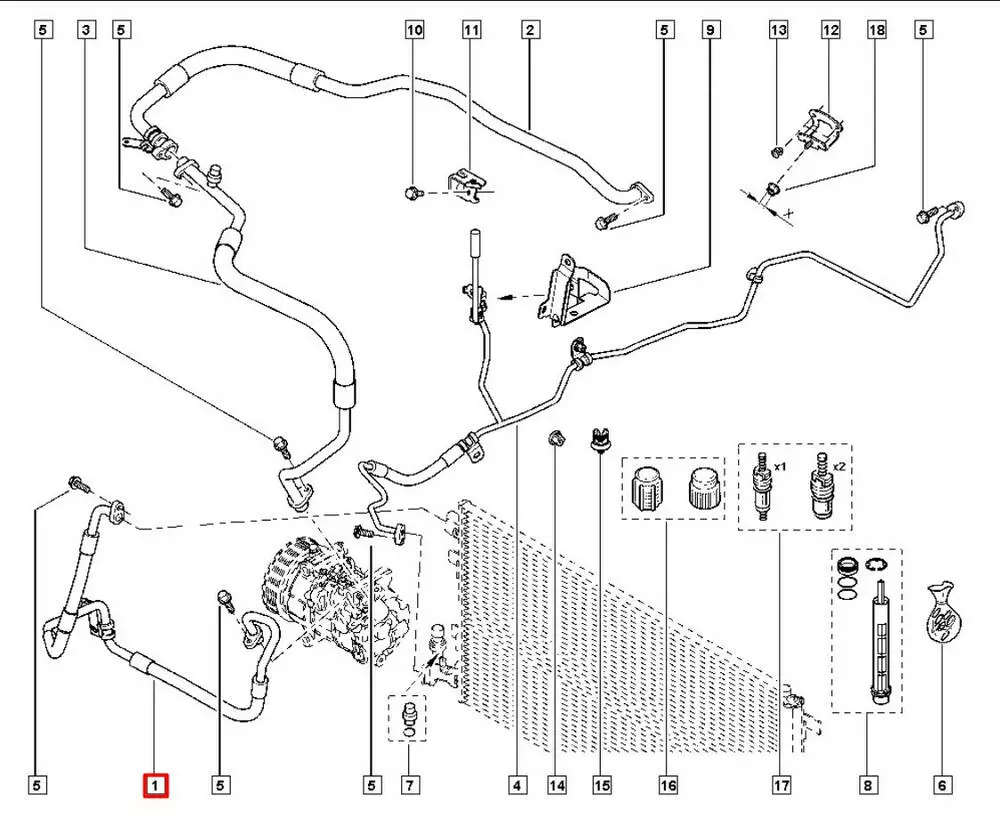 5
3
5
10
11
2
5
9
13
12
18
5
x1
x2
5
1
5
5
7
4
14
15
16
17
8
6