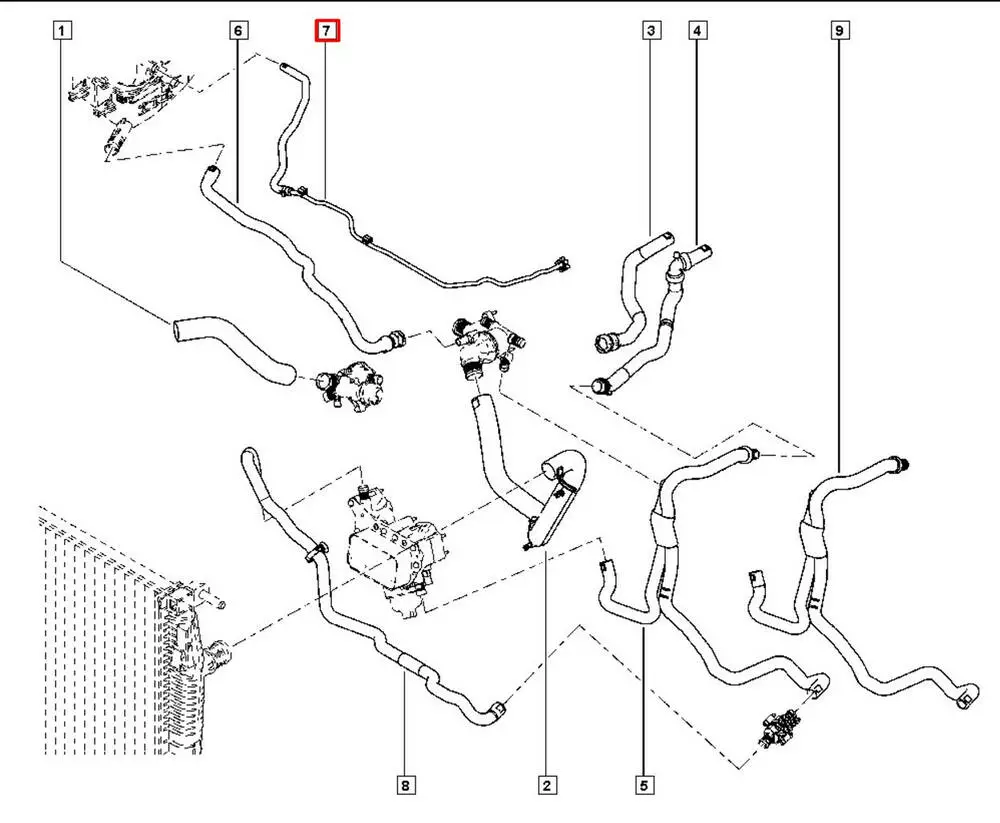 1
6
7
3
4
9
8
2
5