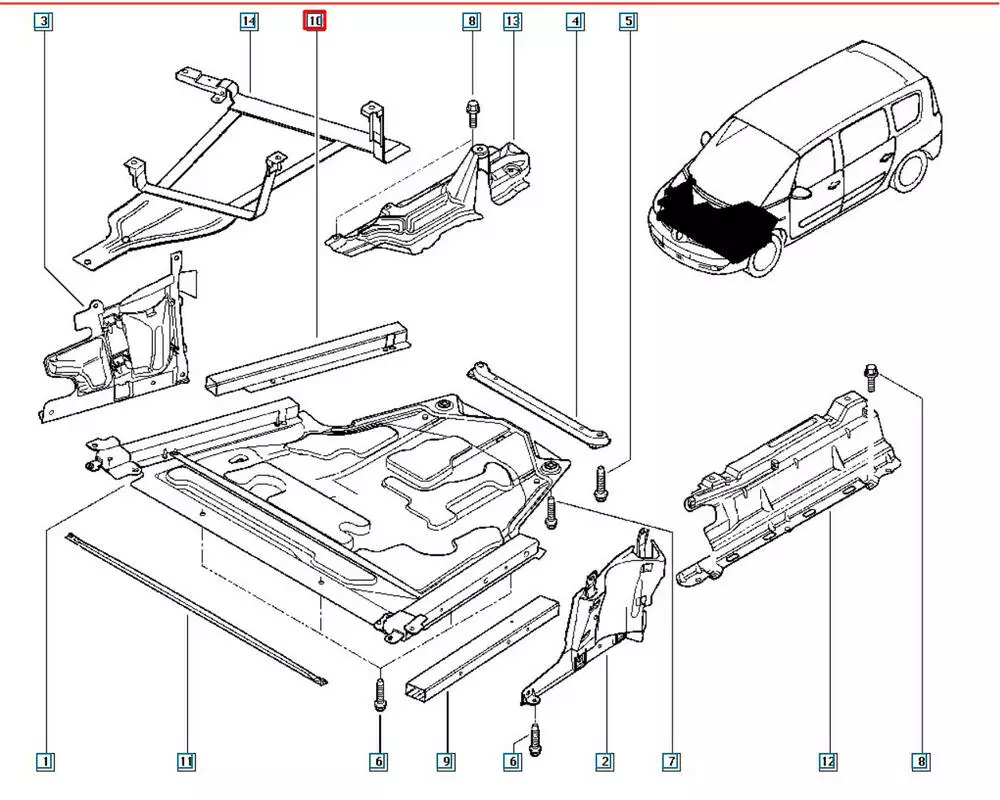 3
14
10
8
13
4
5
1
11
6
9
6
2
7
12
8