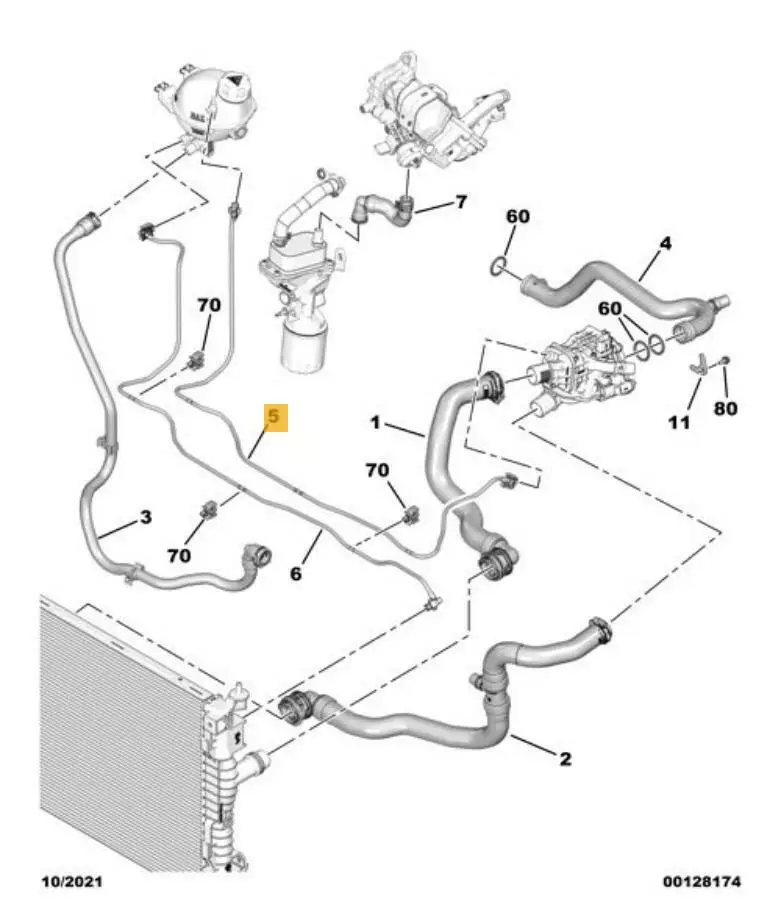 7
60
4
70
60
5
1
11
80
70
3
70
6
2
10/2021
00128174