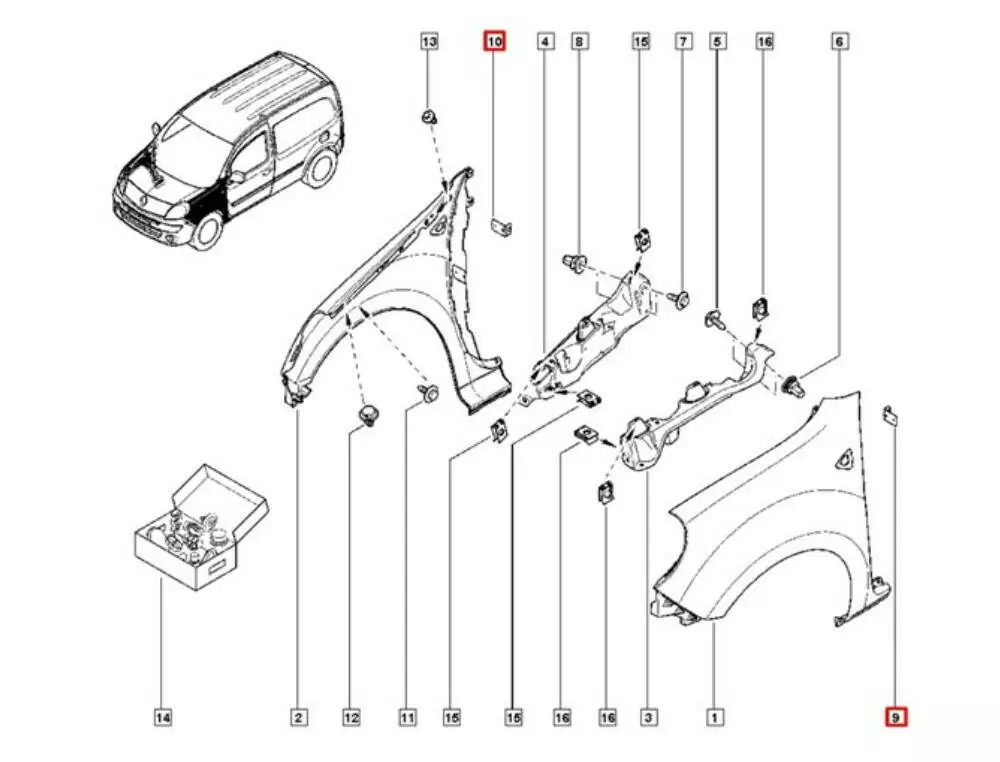 13
10
4
8
15
7
5
16
6
14
2
12
11
15
15
16
16
3
1
9