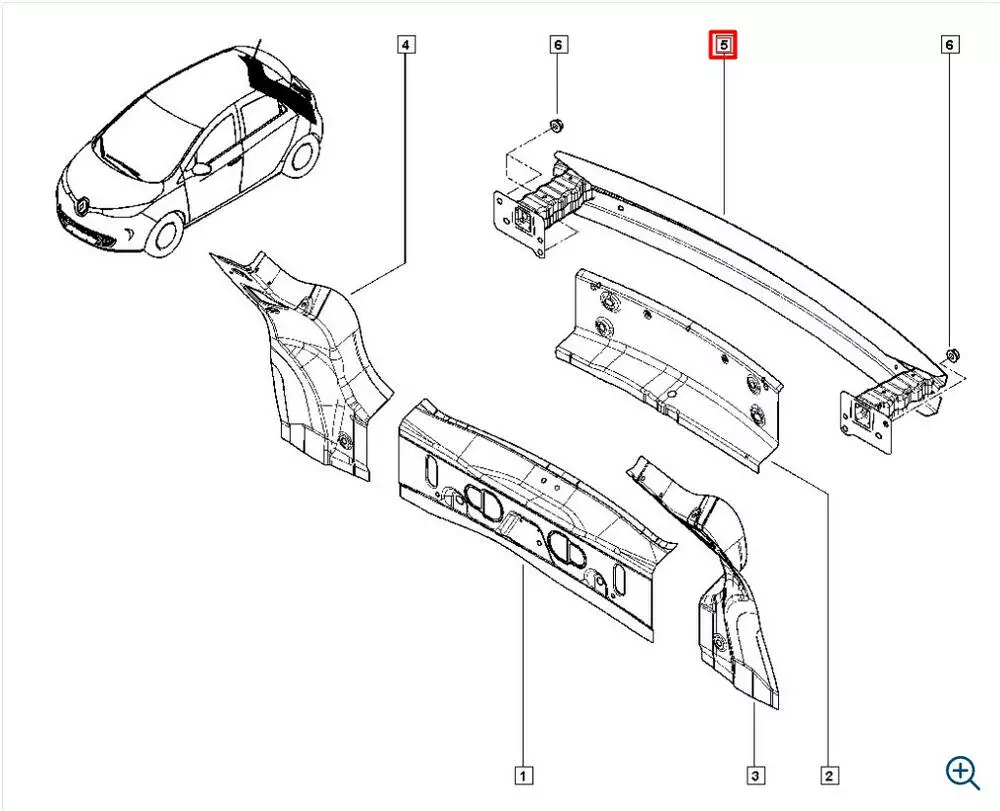 4
6
5
6
1
3
2