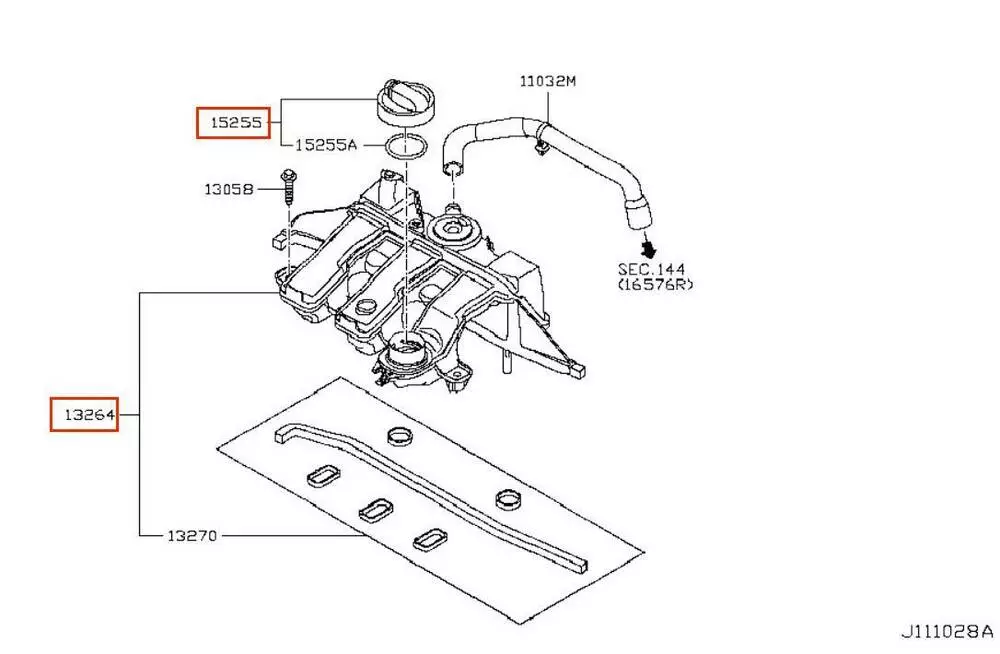 11032M
15255
15255A
13058
SEC.144
(16576R)
13264
13270
J111028A