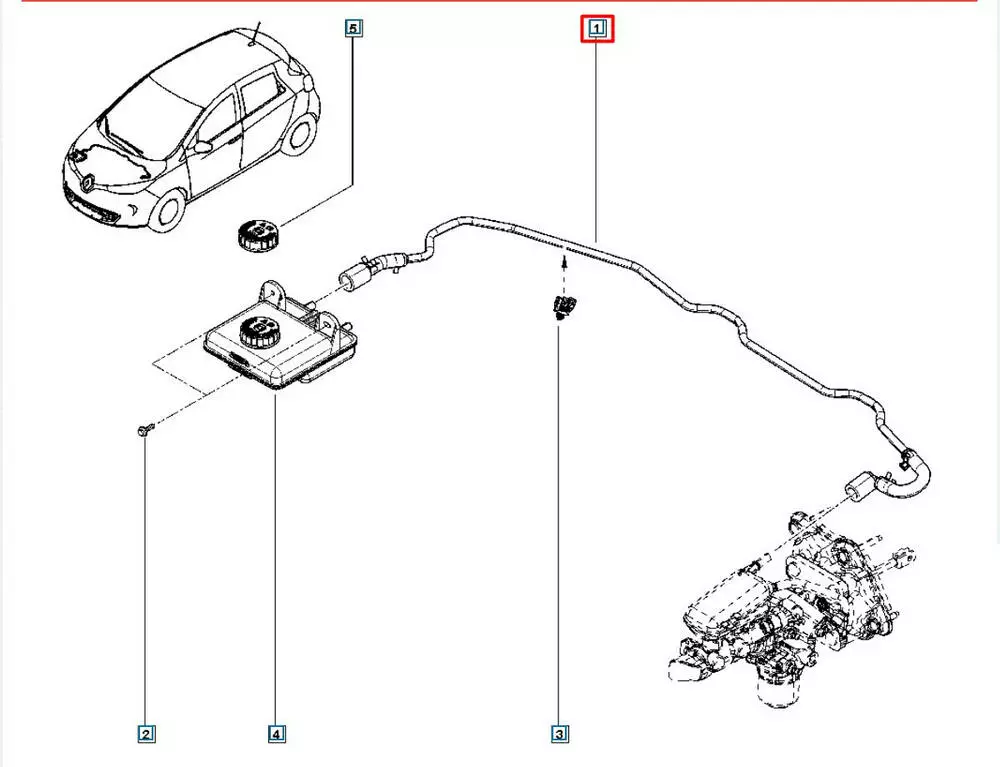 5
1
2
4
3