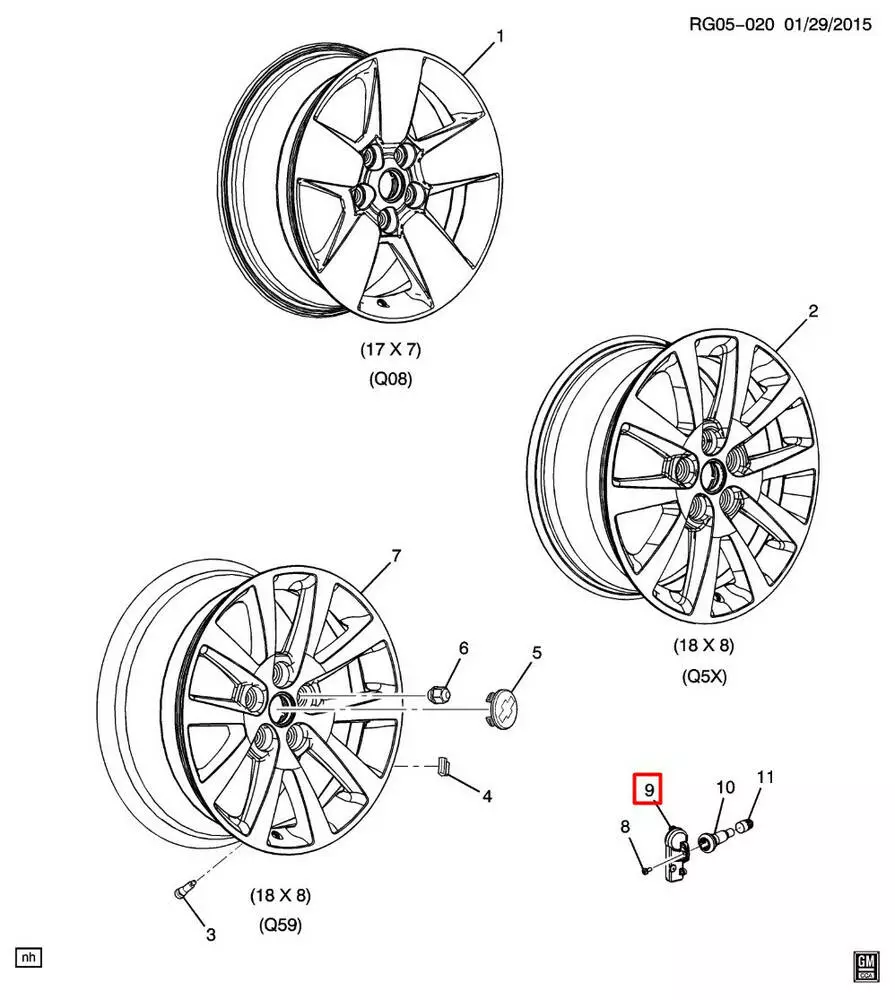 RG05-020 01/29/2015

1

(17 X 7)
(Q08)

2

(18 X 8)
(Q5X)

7

6

5

4

3

(18 X 8)
(Q59)

9

10

11

8

nh

GM