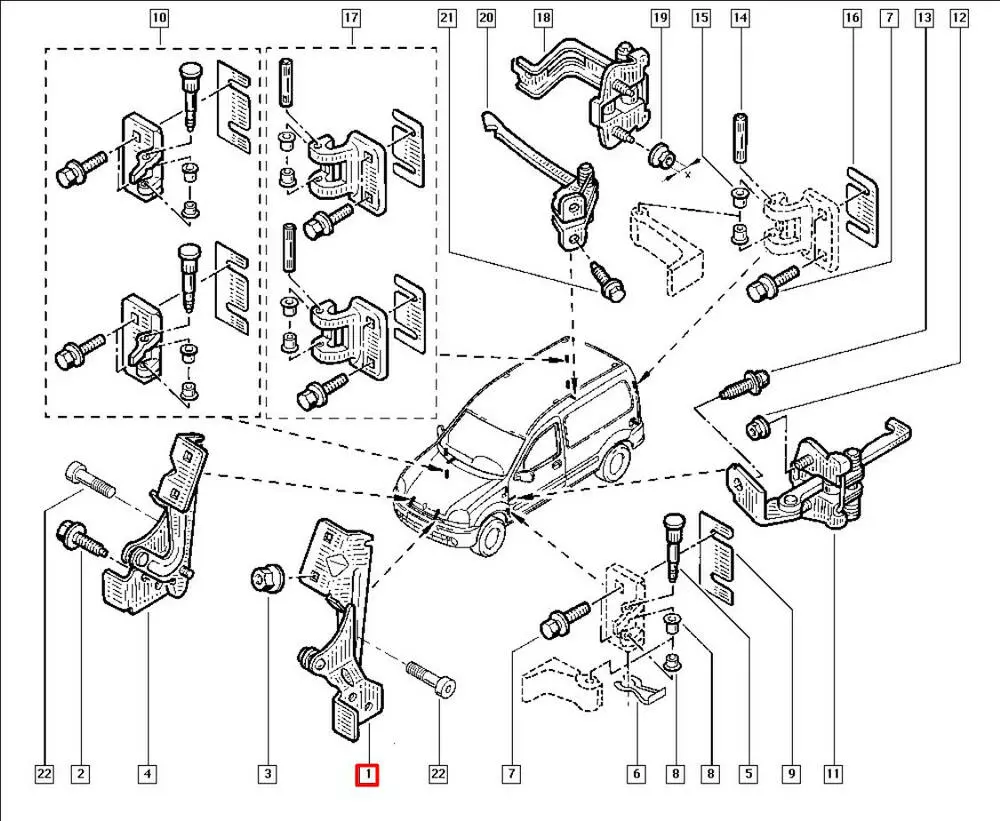 10
17
21
20
18
19
15
14
16
7
13
12
x
22
2
4
3
1
22
7
6
8
8
5
9
11