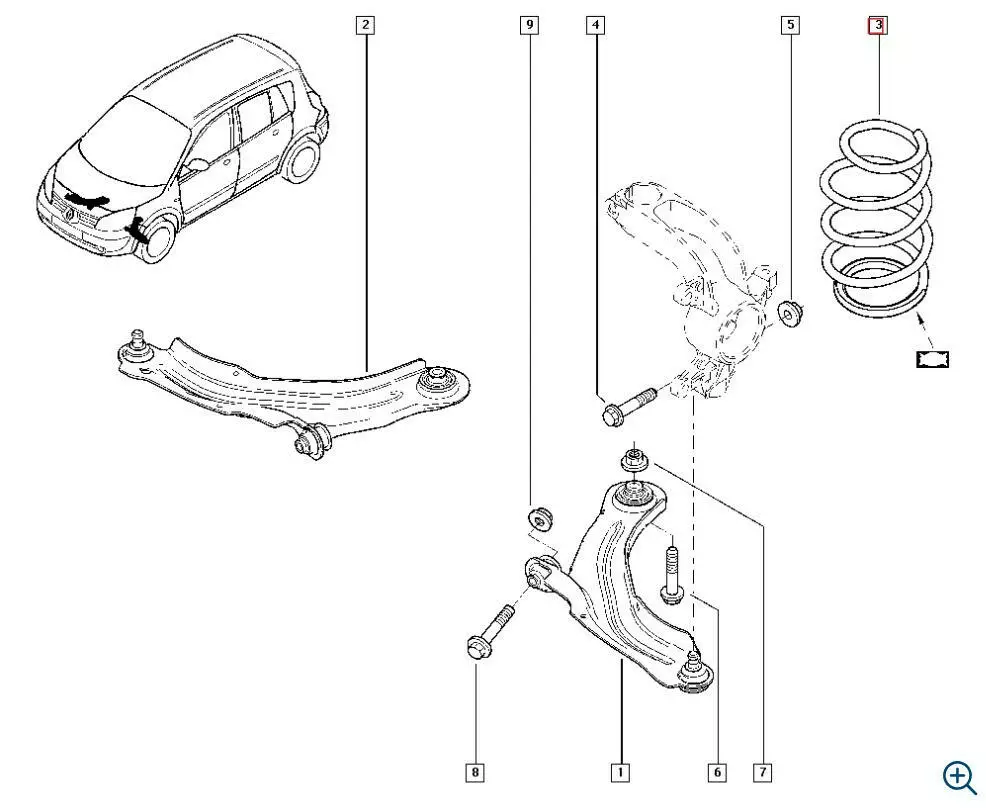 2
9
4
5
3
8
1
6
7