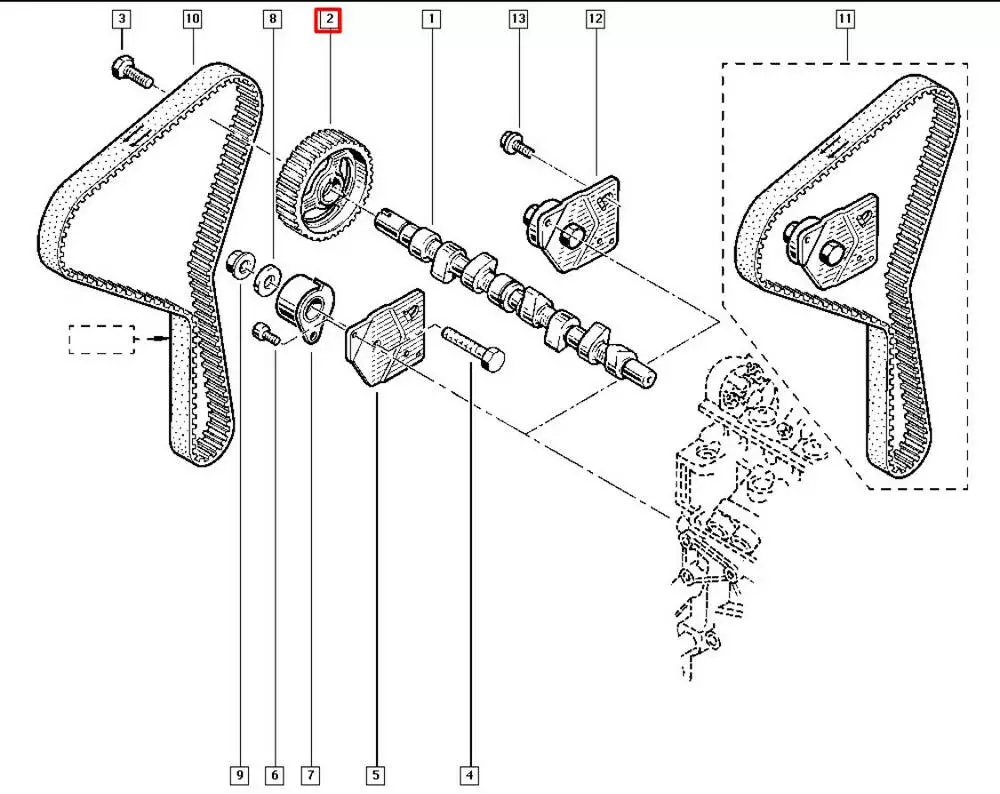 3
10
8
2
1
13
12
11
9
6
7
5
4