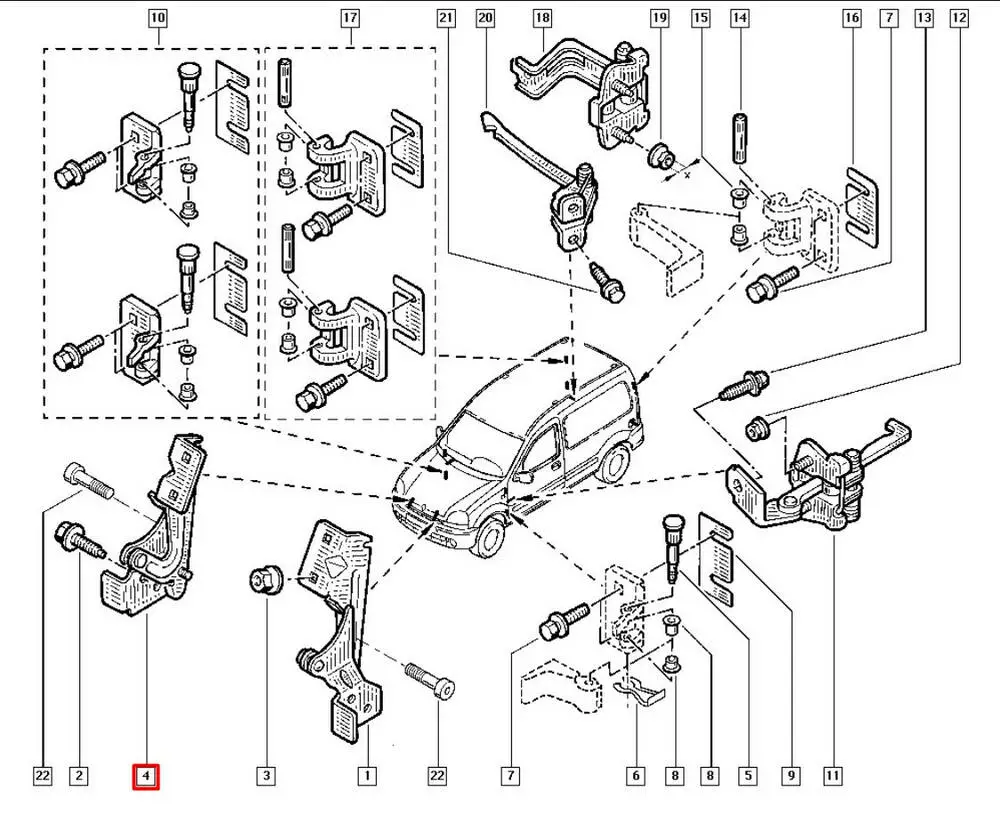 10
17
21
20
18
19
15
14
16
7
13
12
x
22
2
4
3
1
22
7
6
8
8
5
9
11