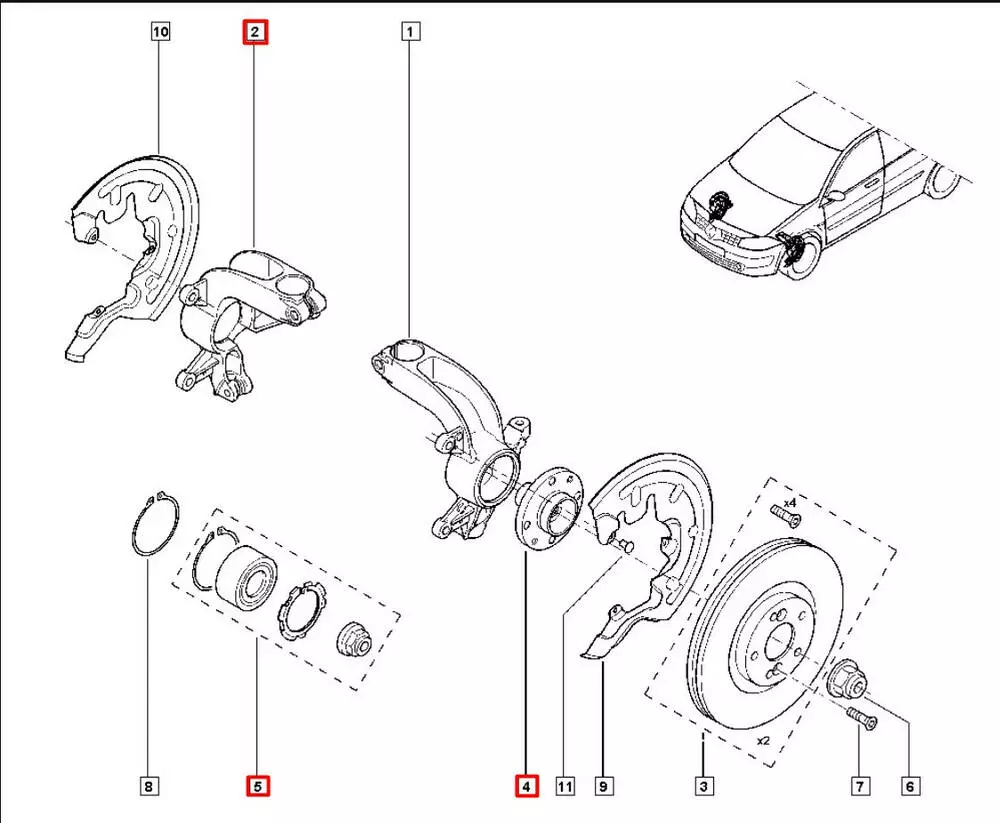 10
2
1
x4
x2
8
5
4
11
9
3
7
6