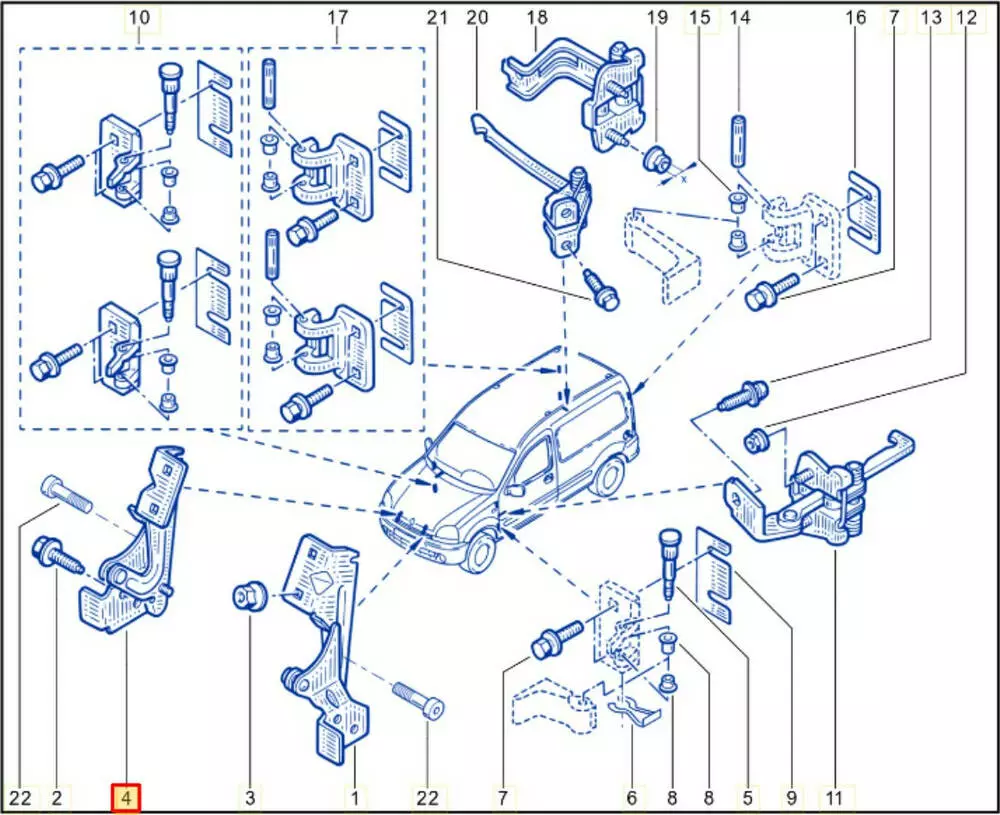 10
17
21
20
18
19
15
14
16
7
13
12
x
22
2
4
3
1
22
7
6
8
8
5
9
11