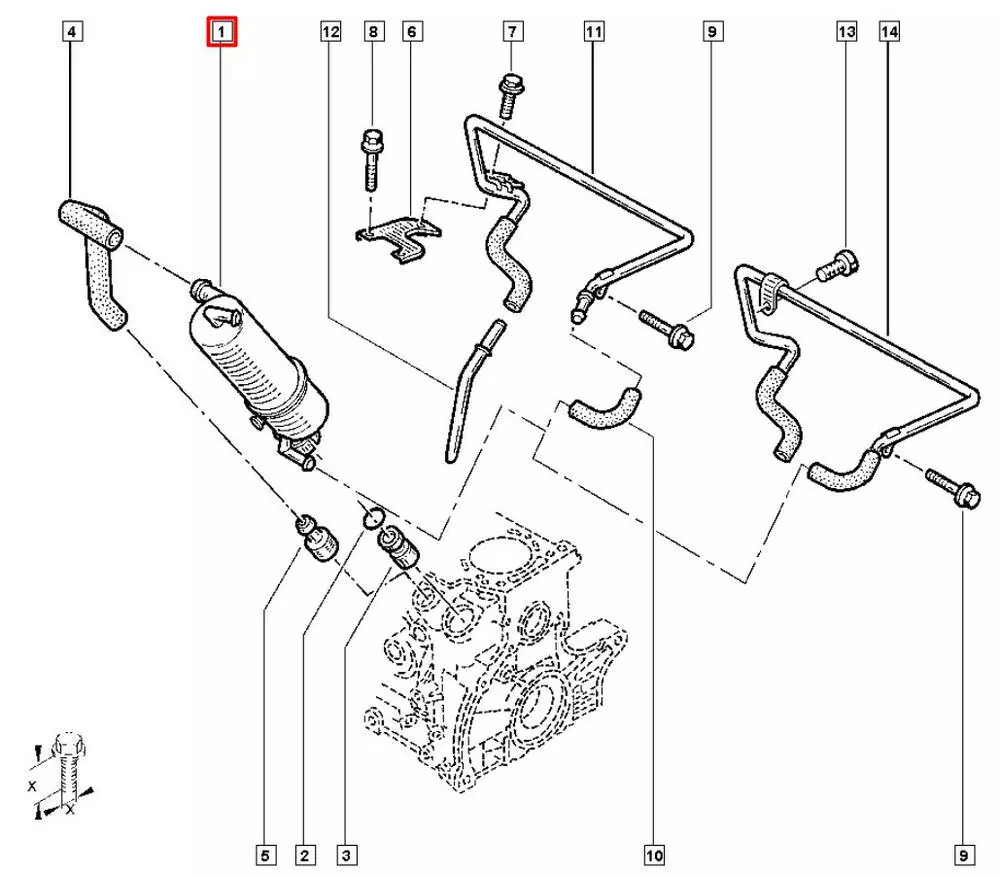 4
1
12
8
6
7
11
9
13
14
X
X
5
2
3
10
9