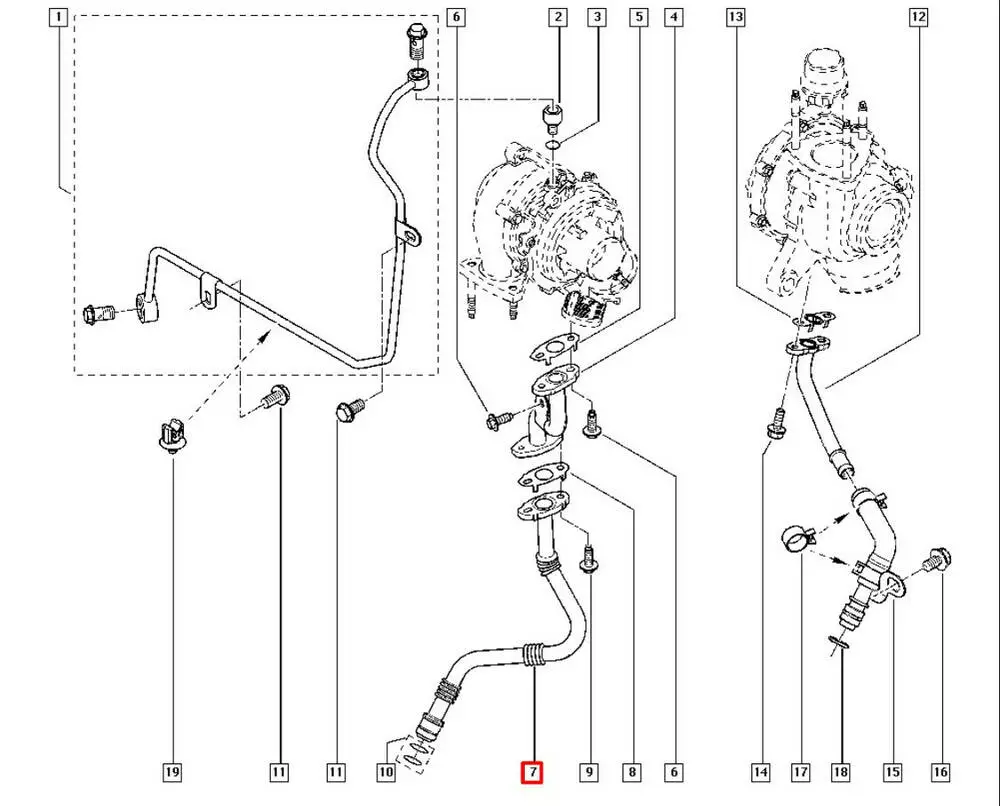 1
6
2
3
5
4
13
12
19
11
11
10
7
9
8
6
14
17
18
15
16