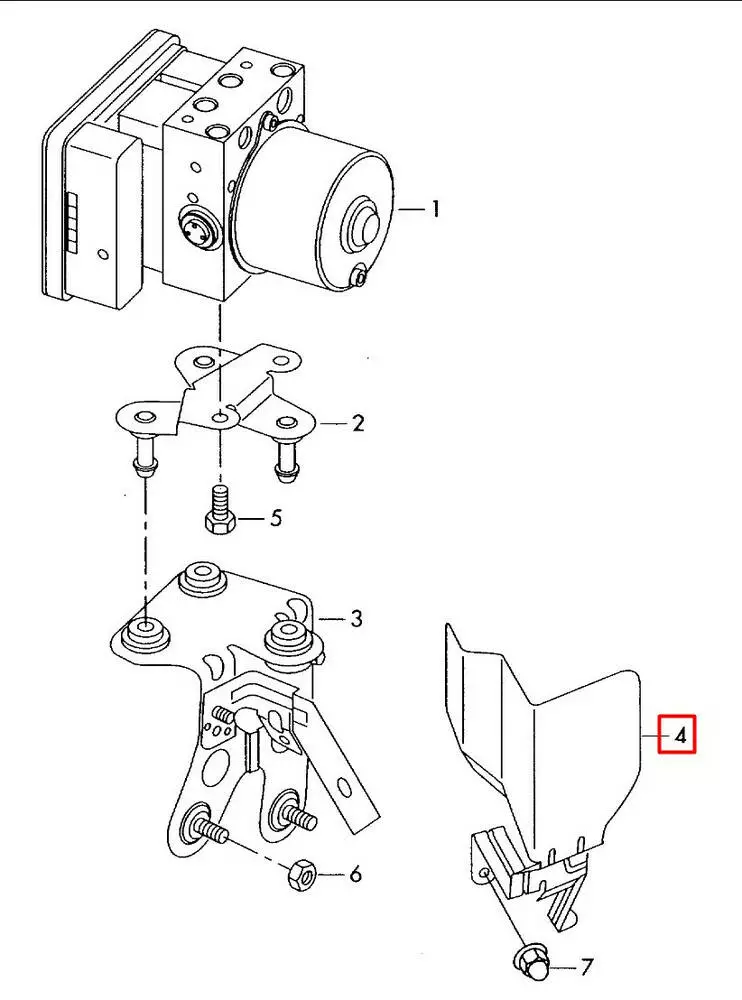 1
2
5
3
4
6
7