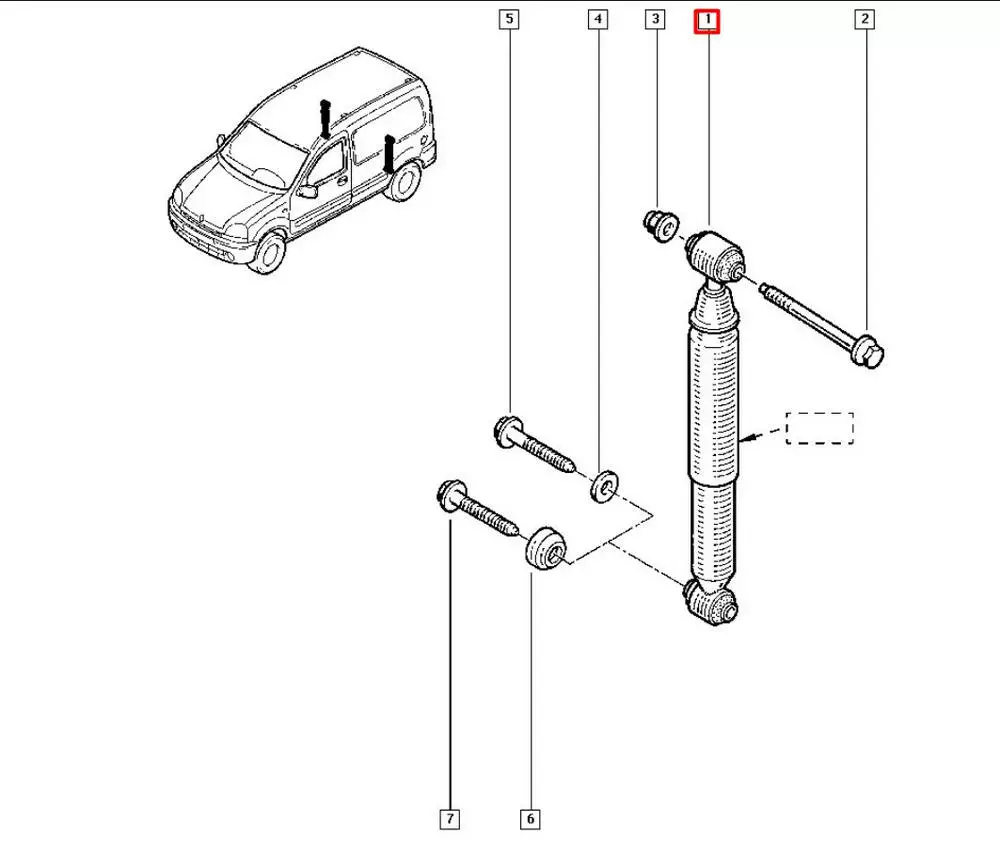 5 4 3 1 2

7 6