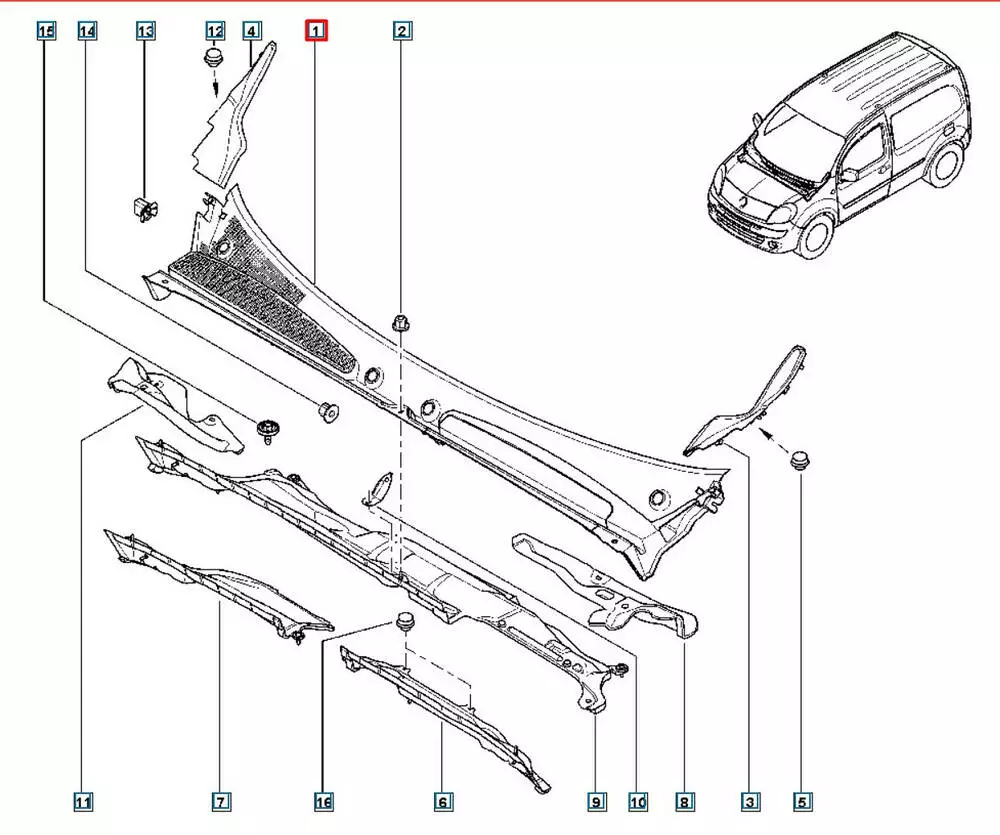 15
14
13
12
4
1
2
11
7
16
6
9
10
8
3
5