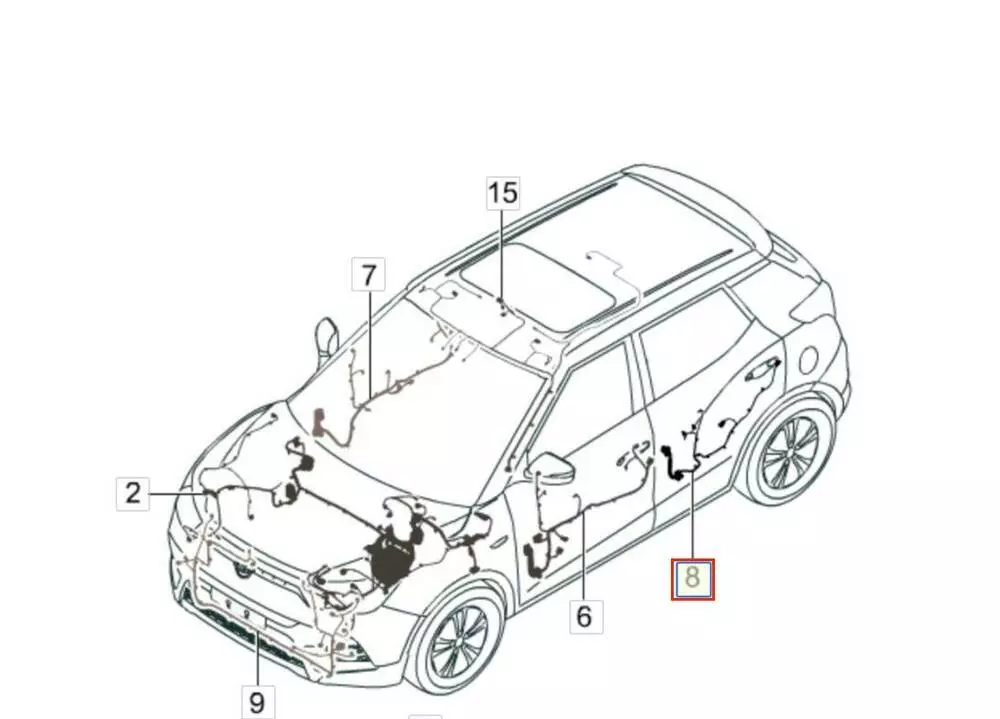 15
7
2
6
8
9