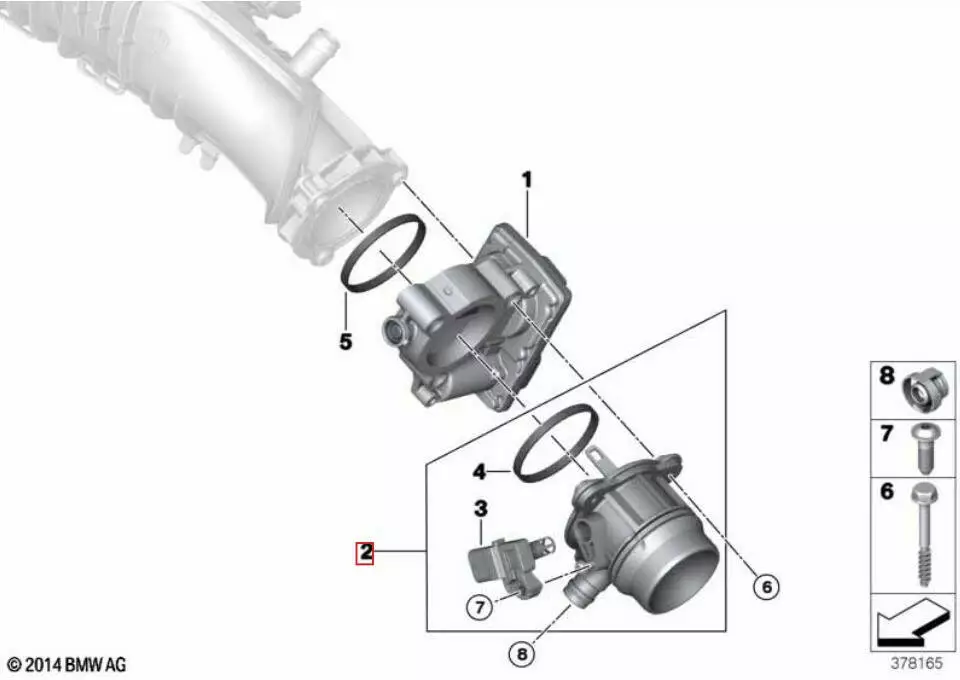 1
5
4
3
2
7
8
6
8
7
6
© 2014 BMW AG
378165