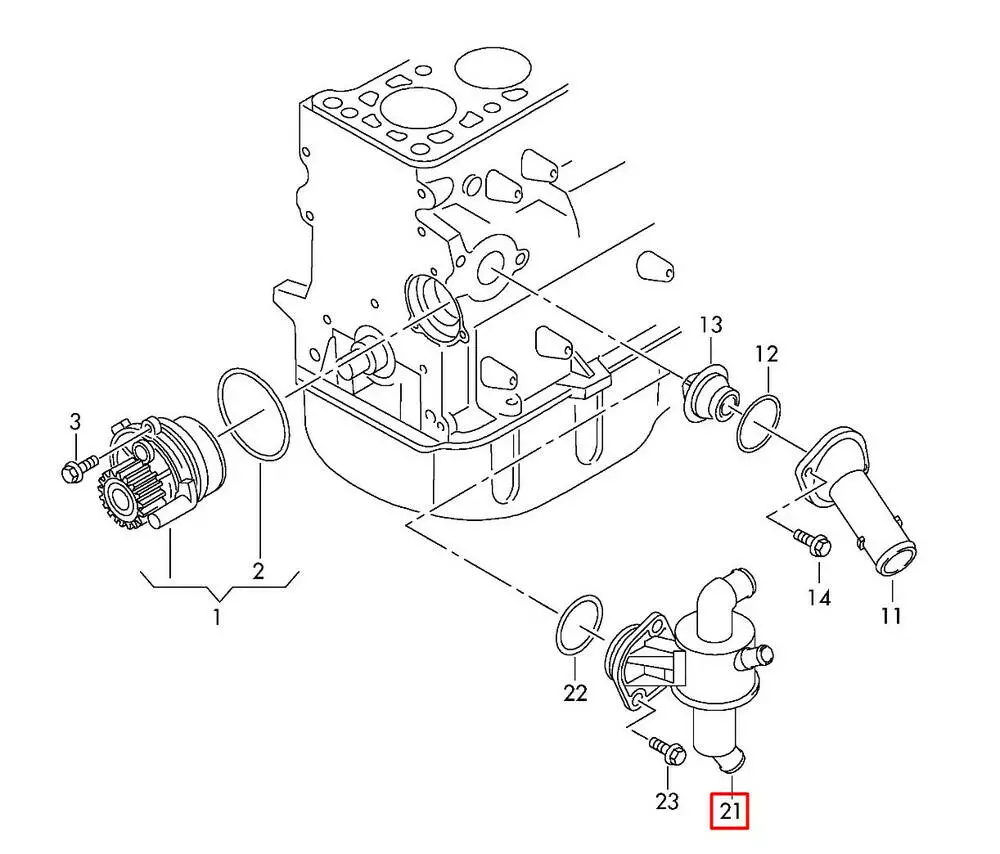 13
12
3
2
1
14
11
22
23
21