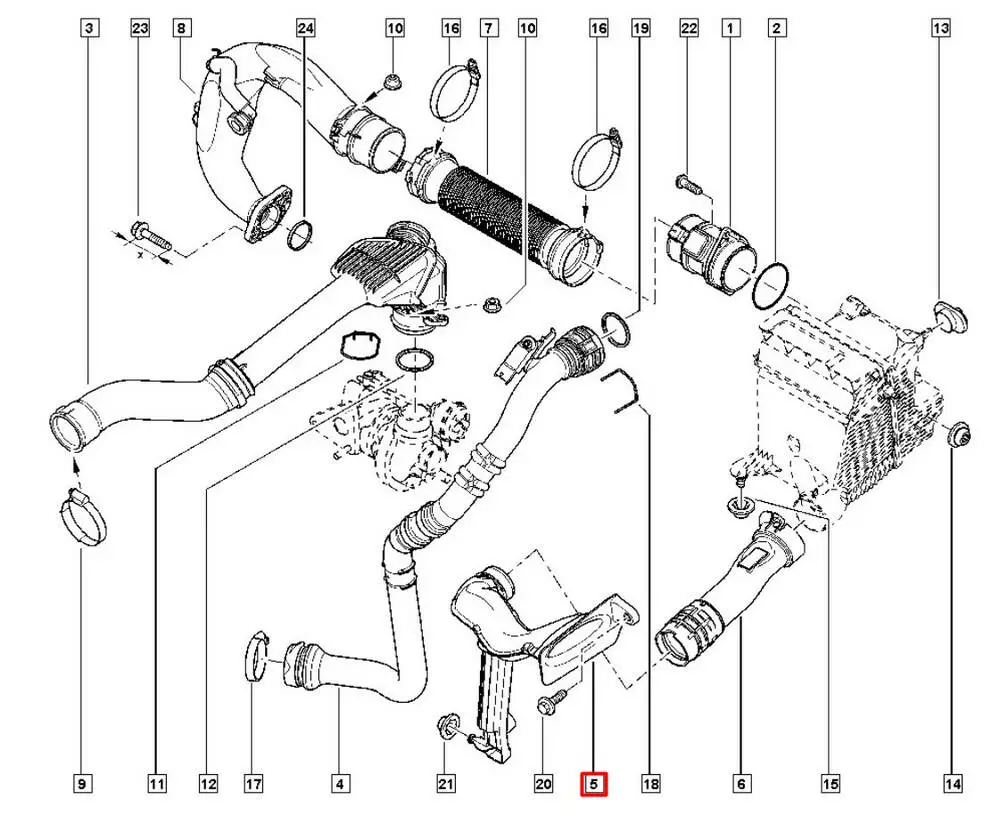 3 23 8 24 10 16 7 10 16 19 22 1 2 13

x

9 11 12 17 4 21 20 5 18 6 15 14