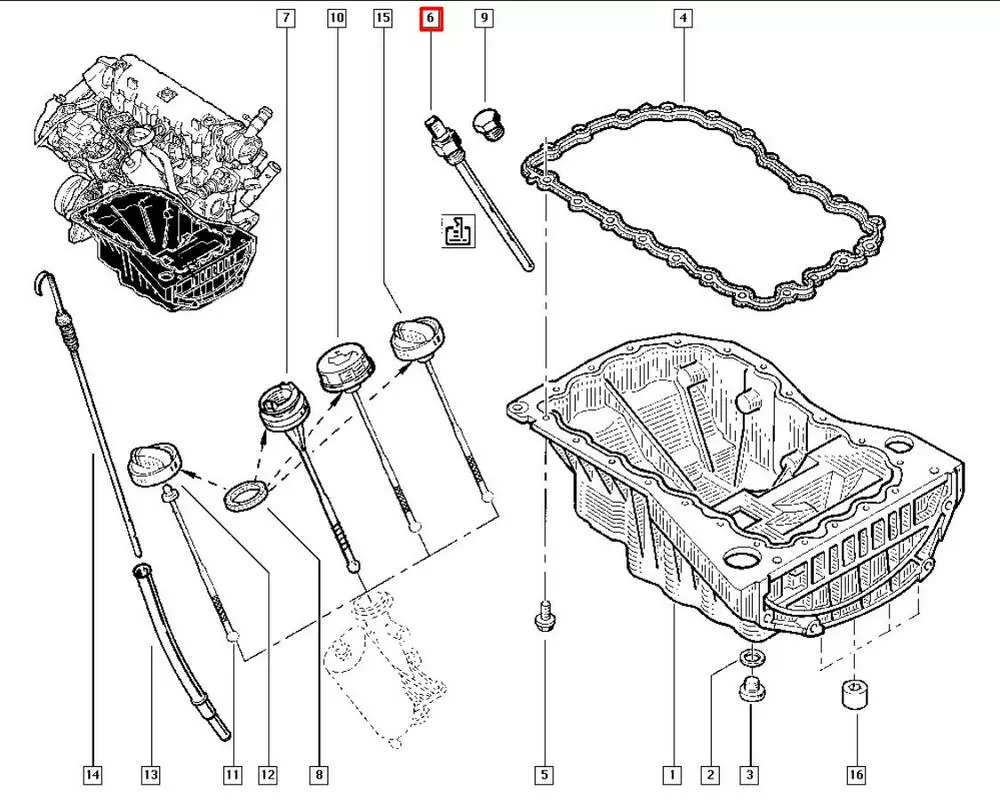 7
10
15
6
9
4
14
13
11
12
8
5
1
2
3
16