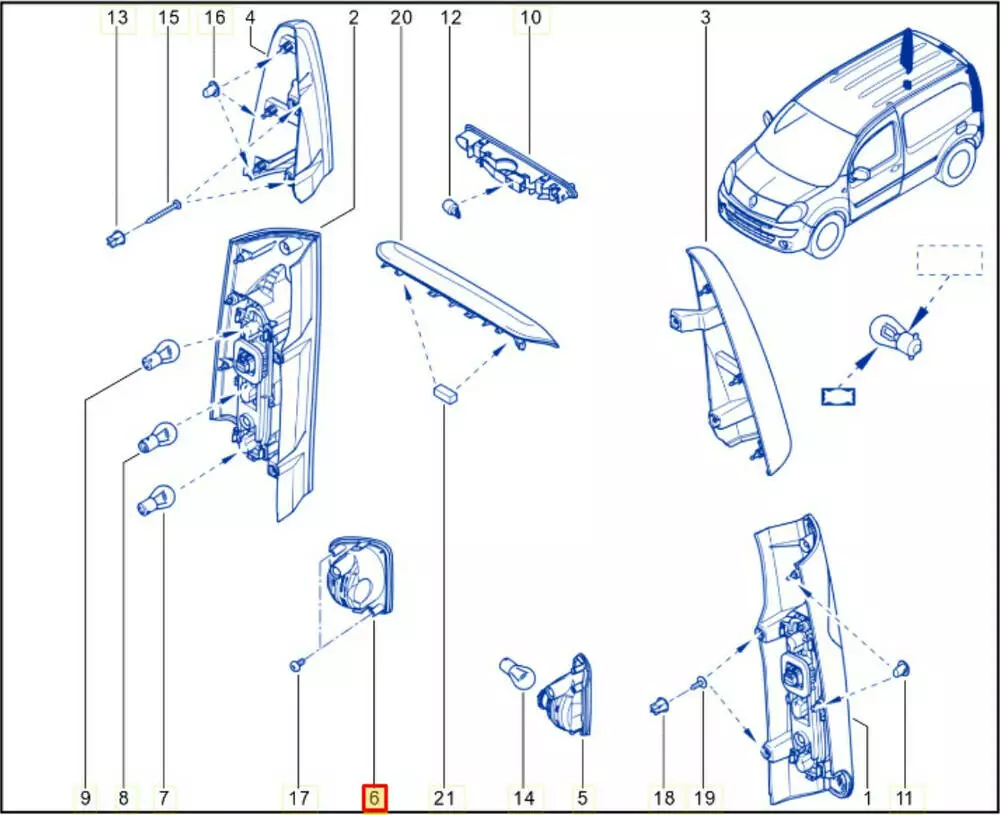 13 15 16 4 2 20 12 10 3

9 8 7 17 6 21 14 5 18 19 1 11