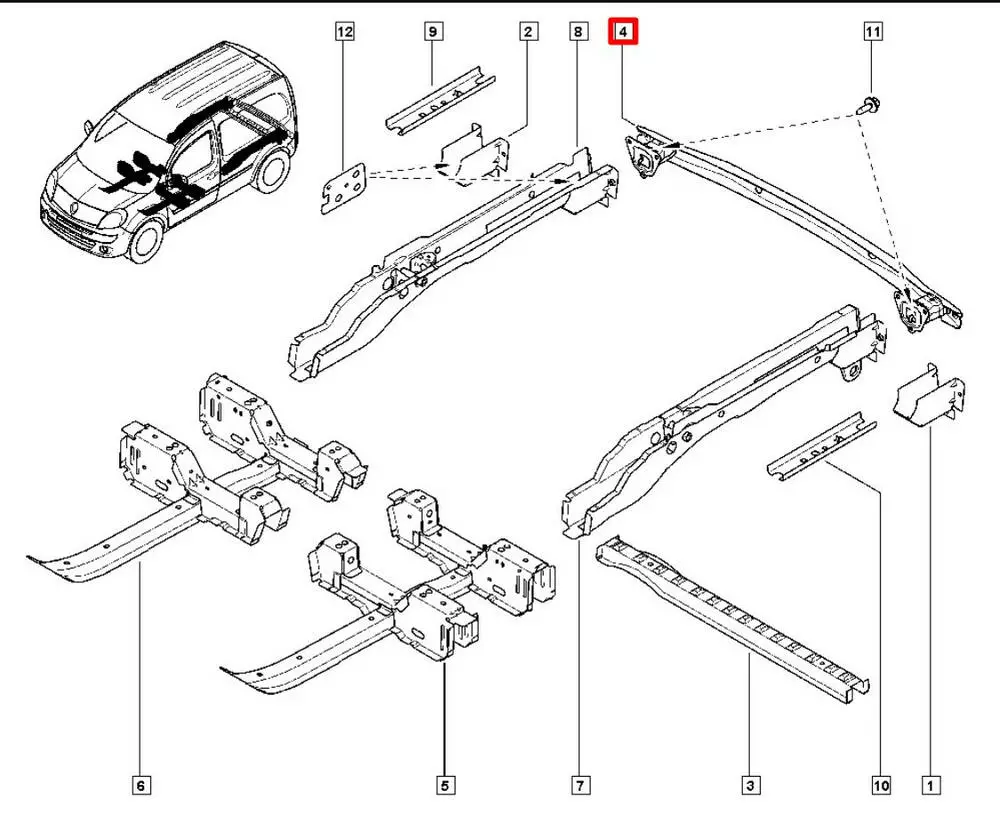 12
9
2
8
4
11
6
5
7
3
10
1