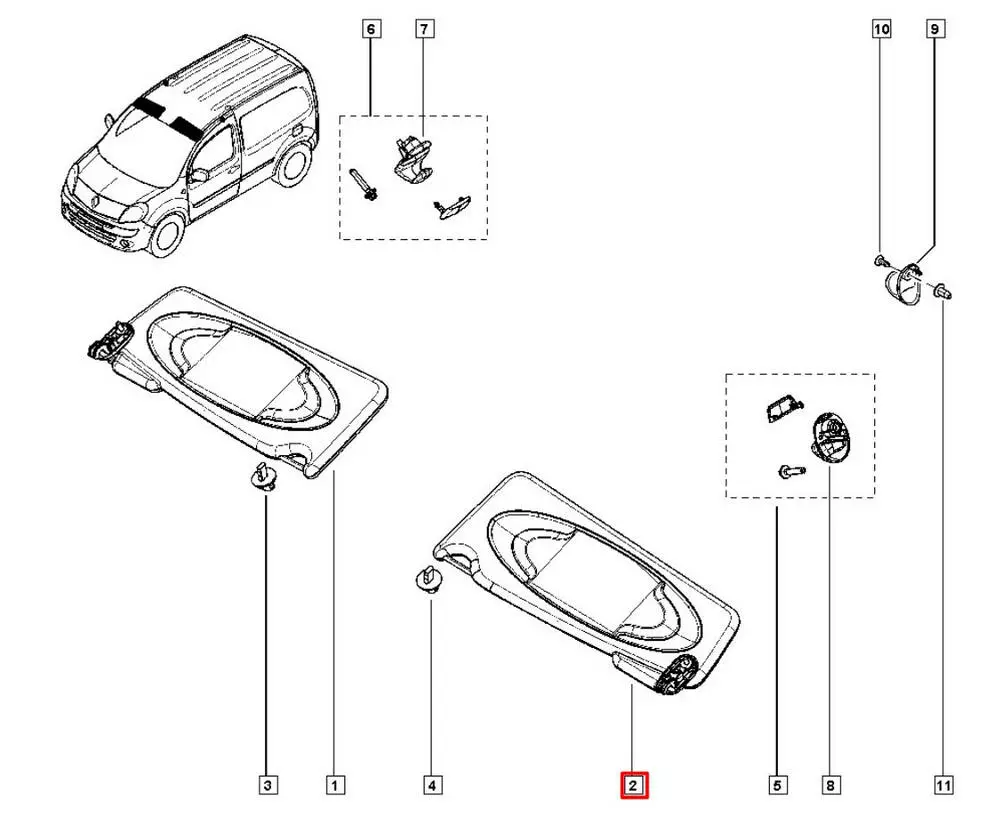 6
7
10
9
3
1
4
2
5
8
11