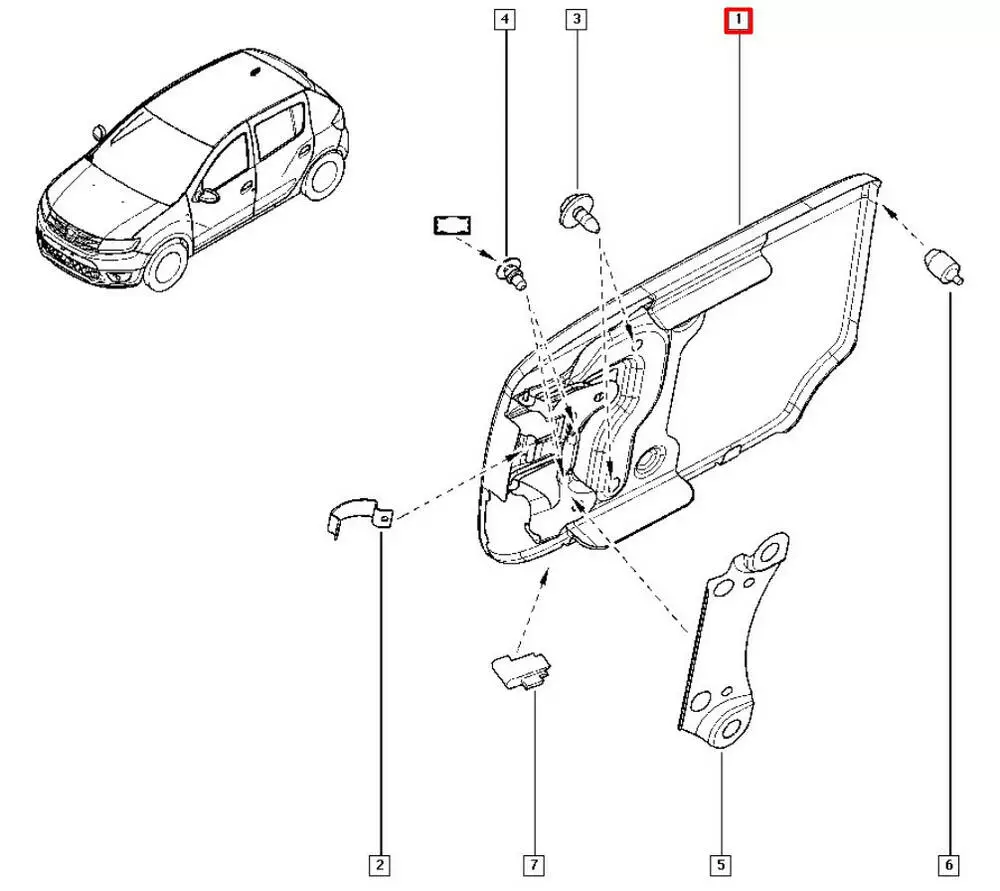 4
3
1
2
7
5
6