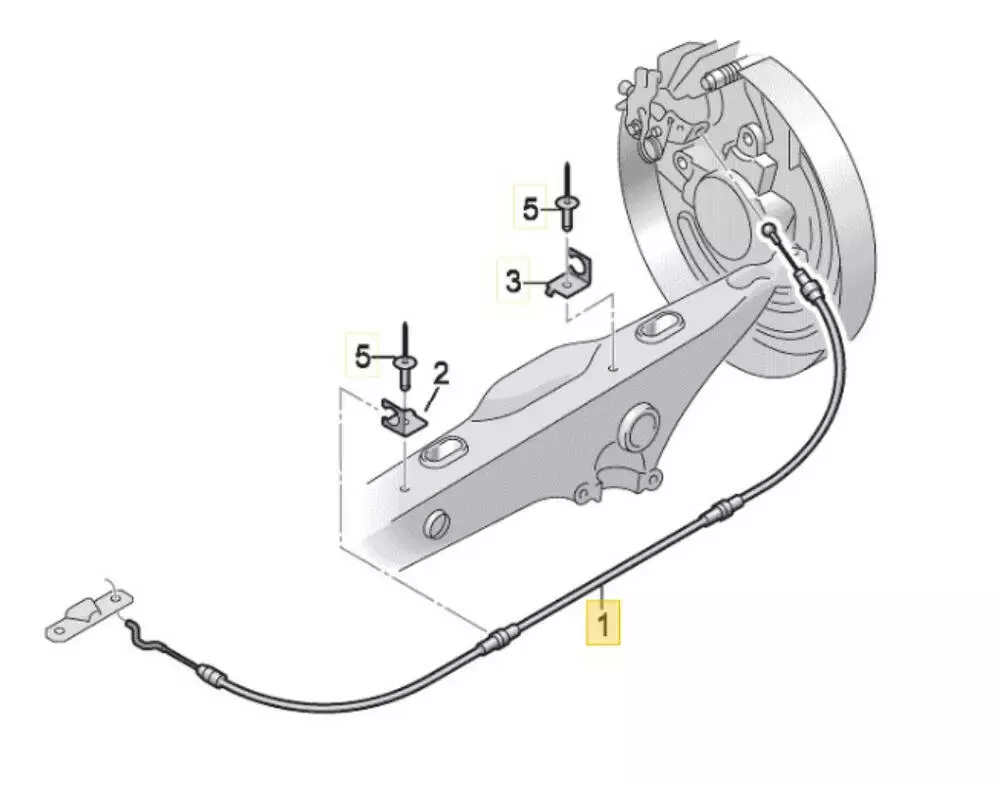 5
3
5
2
1