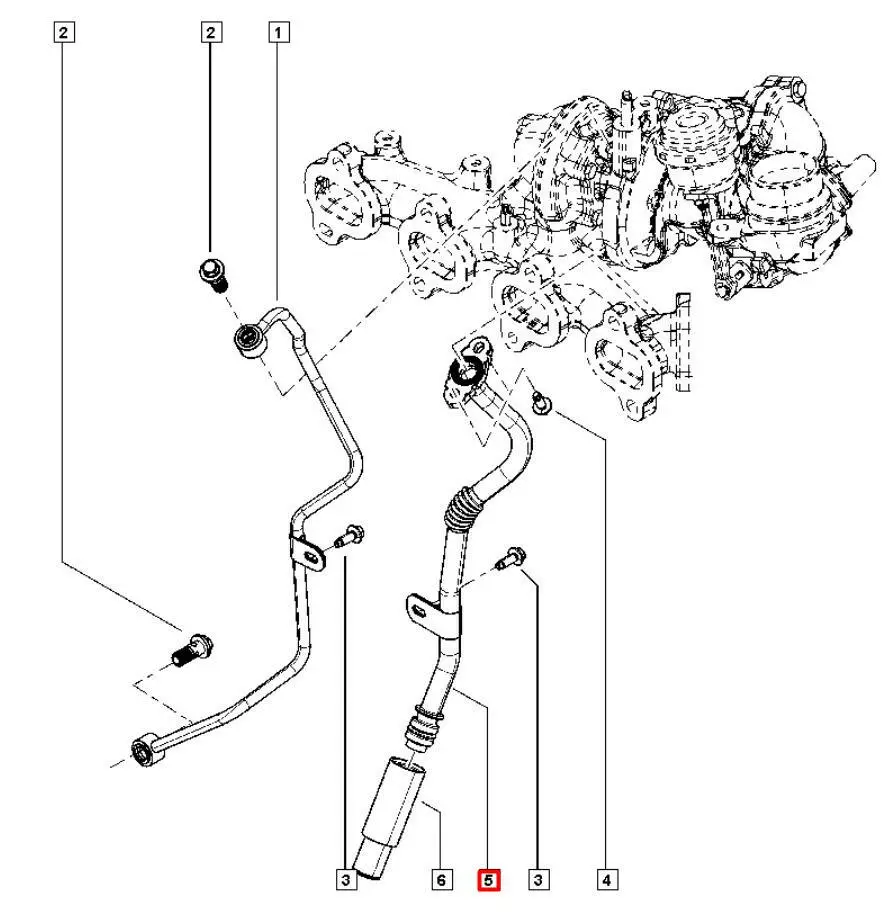 2
2
1
3
6
5
3
4