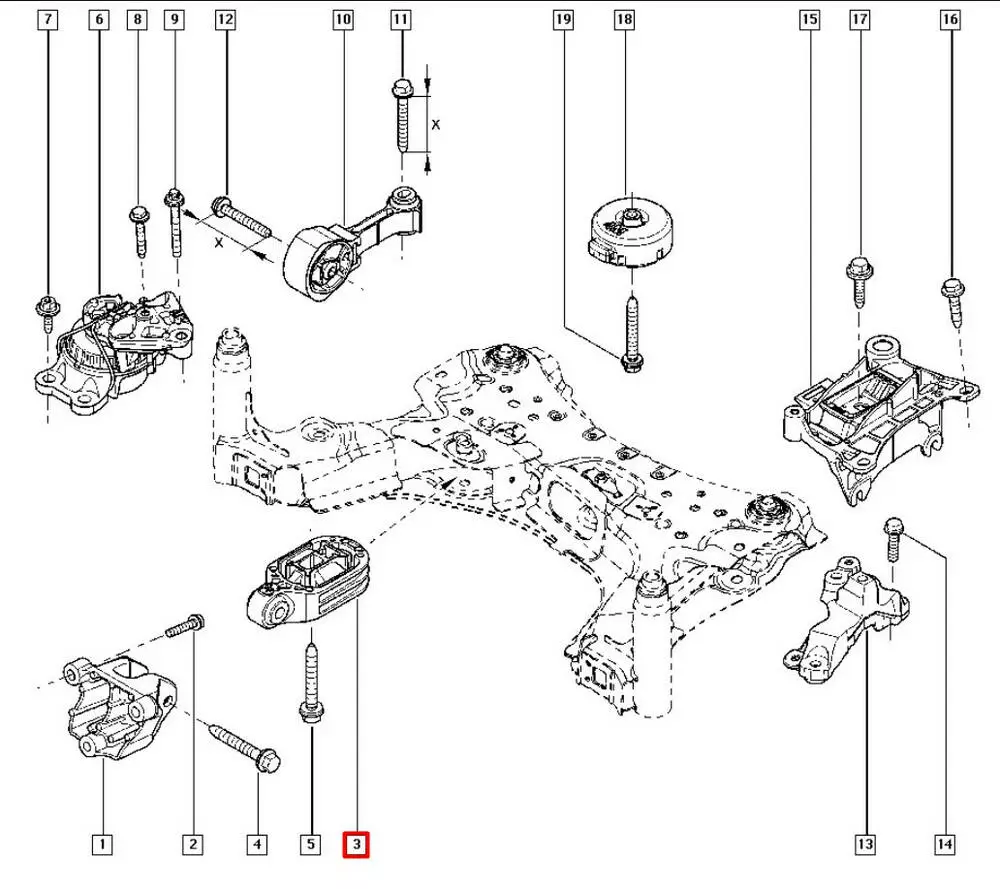 7
6
8
9
12
10
11
19
18
15
17
16
X
X
1
2
4
5
3
13
14