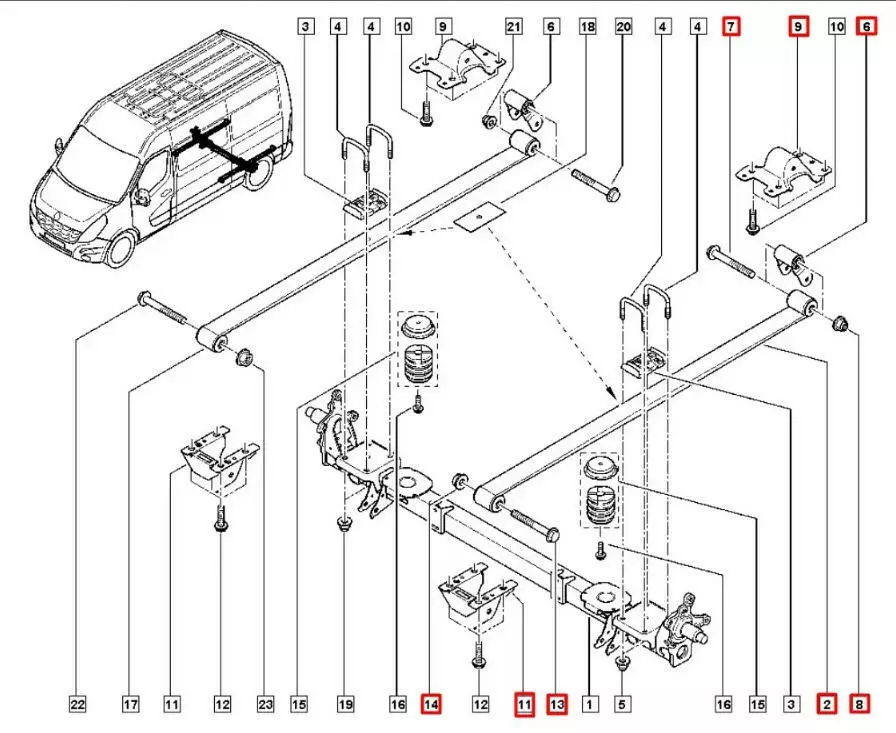 3 4 4 10 9 21 6 18 20 4 4 7 9 10 6

22 17 11 12 23 15 19 16 14 12 11 13 1 5 16 15 3 2 8