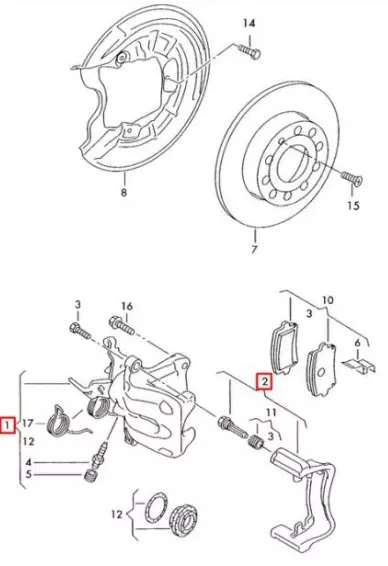 14
8
15
7
3
16
10
3
6
2
11
3
1
17
12
4
5
12