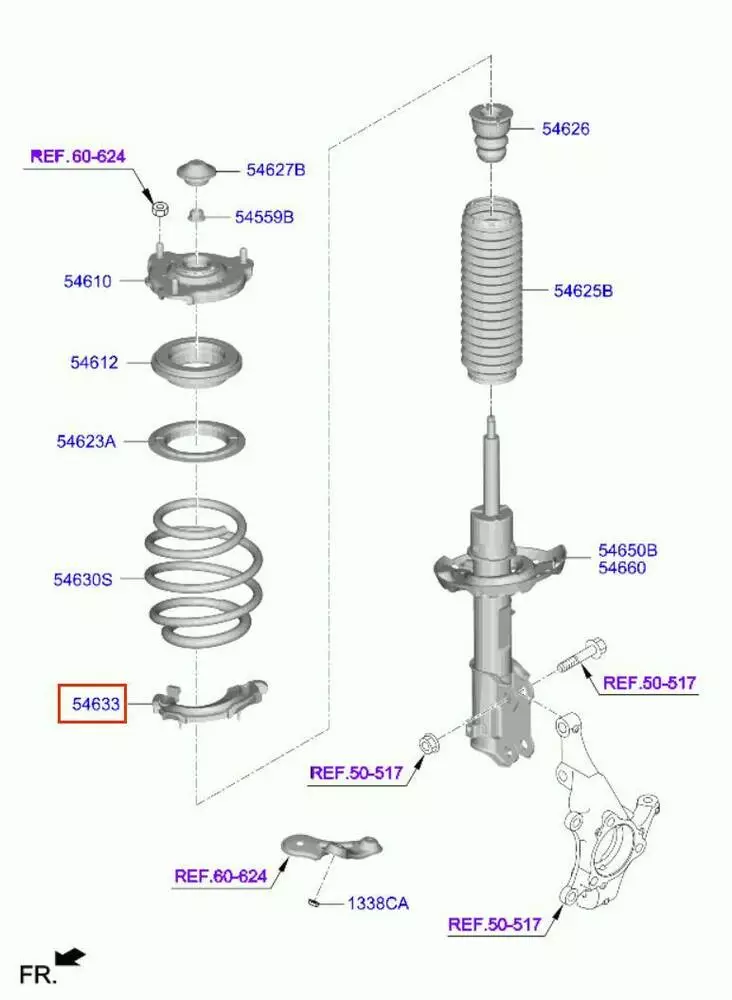 REF.60-624

54627B

54559B

54610

54612

54623A

54630S

54633

54626

54625B

54650B
54660

REF.50-517

REF.50-517

REF.60-624

1338CA

REF.50-517

FR.