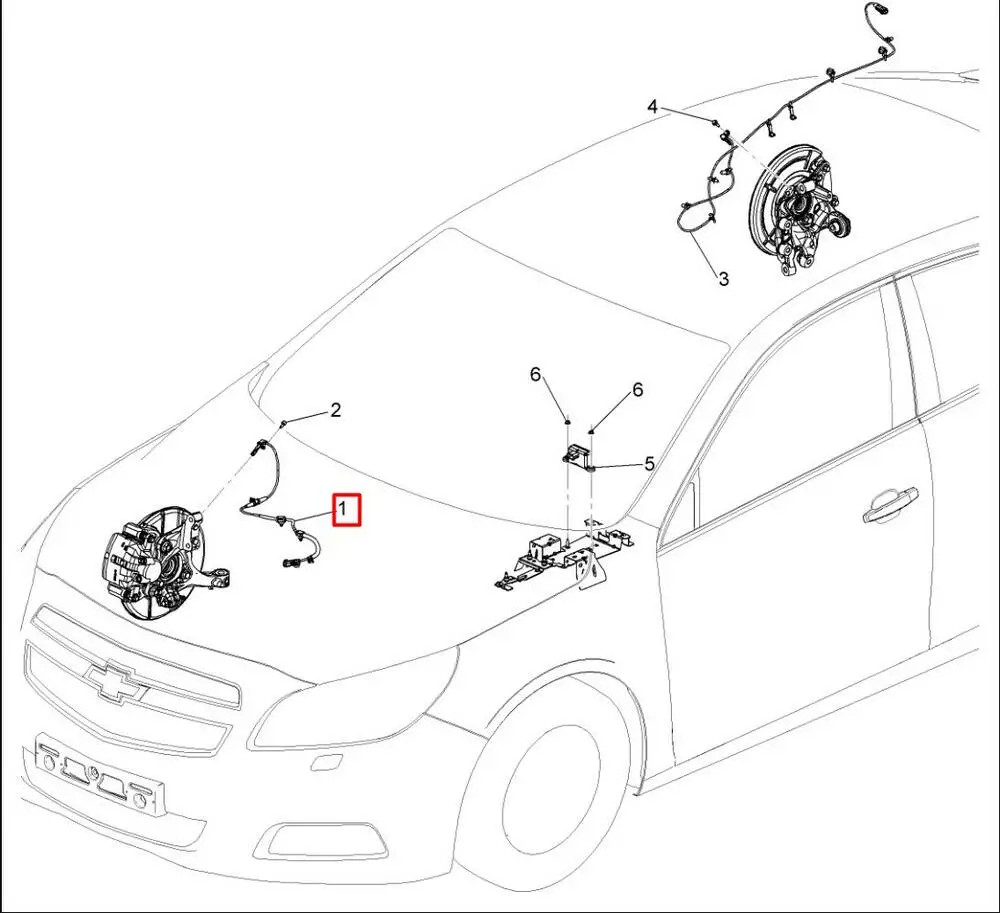 4
3
6
6
2
5
1