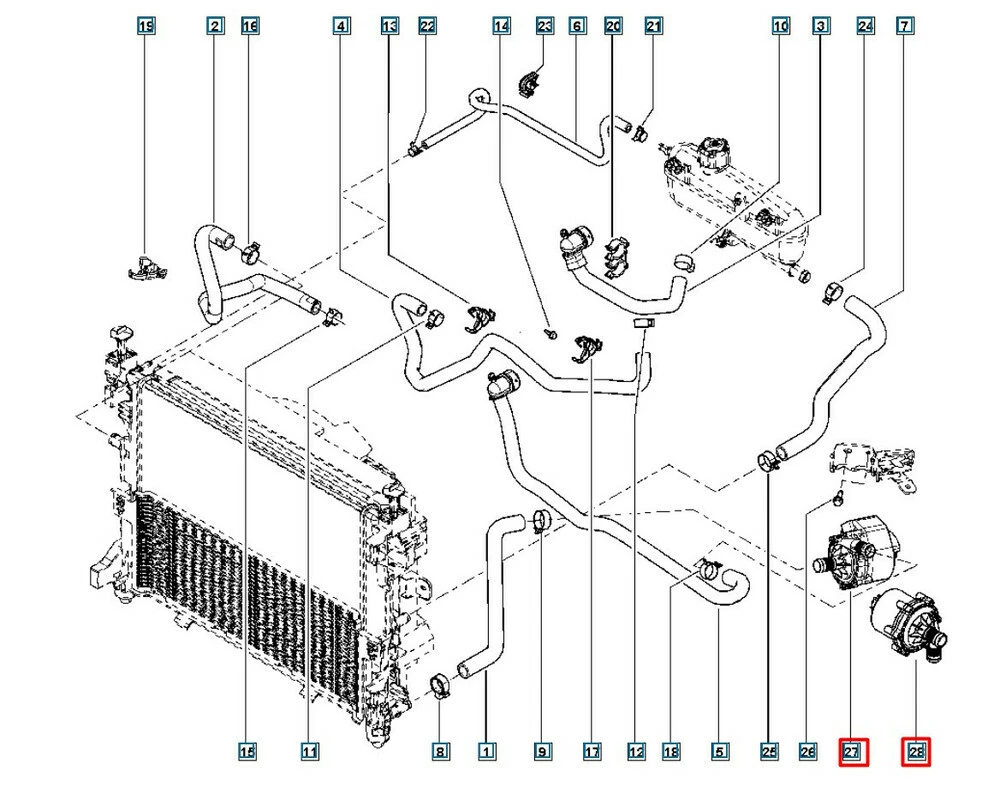 19 2 16 4 13 22 14 23 6 20 21 10 3 24 7

15 11 8 1 9 17 12 18 5 25 26 27 28