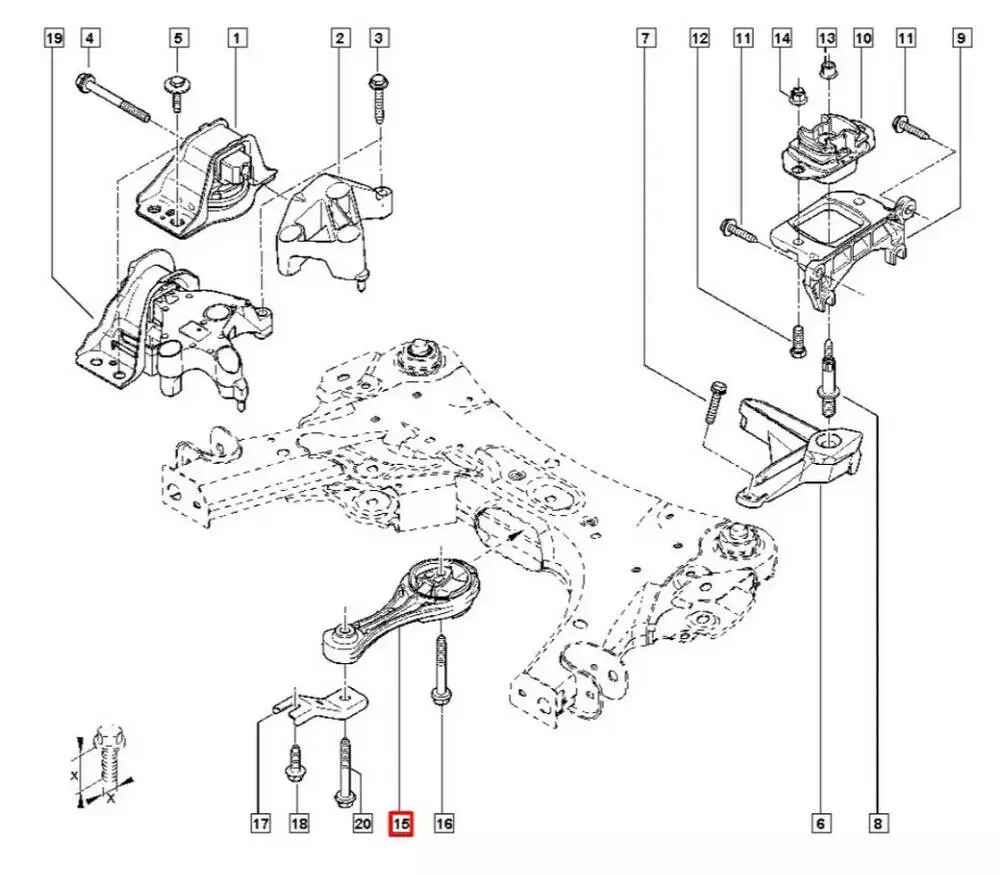 19 4 5 1 2 3
7 12 11 14 13 10 11 9
X
X
17 18 20 15 16
6 8