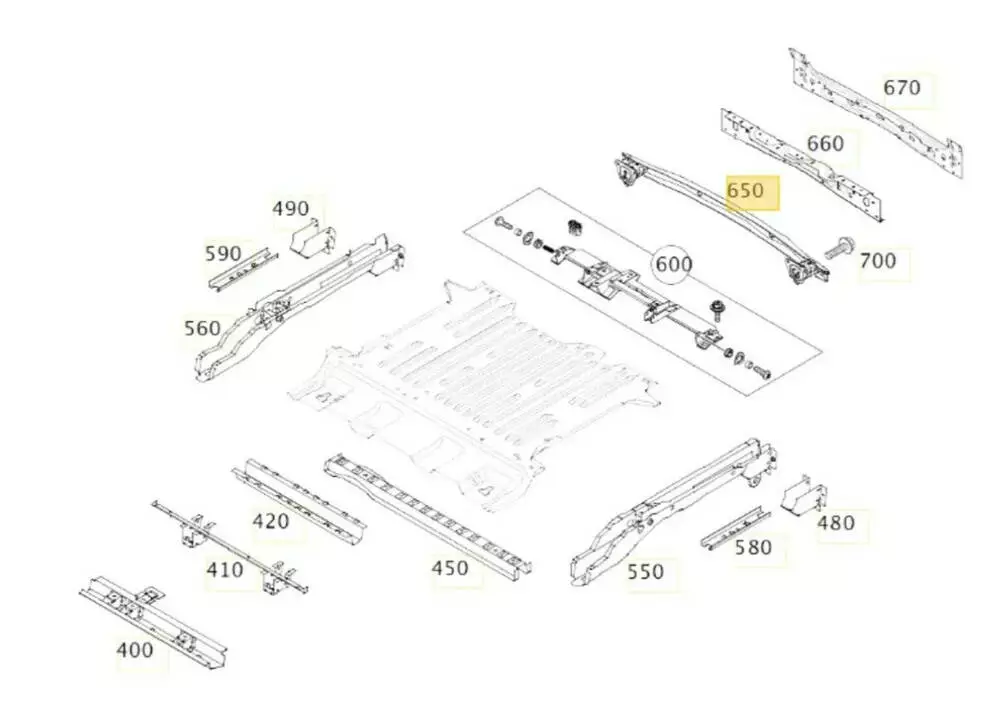 670
660
650
490
590
600
700
560
420
480
580
410
450
550
400