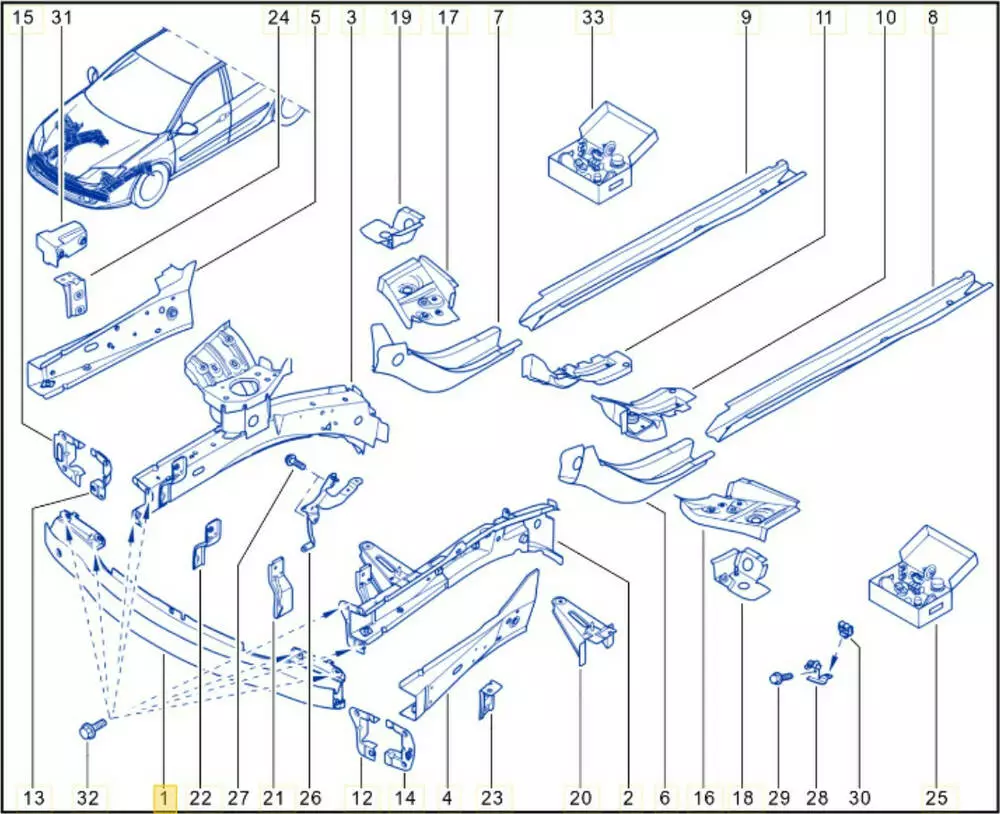 15 31 24 5 3 19 17 7 33 9 11 10 8

13 32 1 22 27 21 26 12 14 4 23 20 2 6 16 18 29 28 30 25