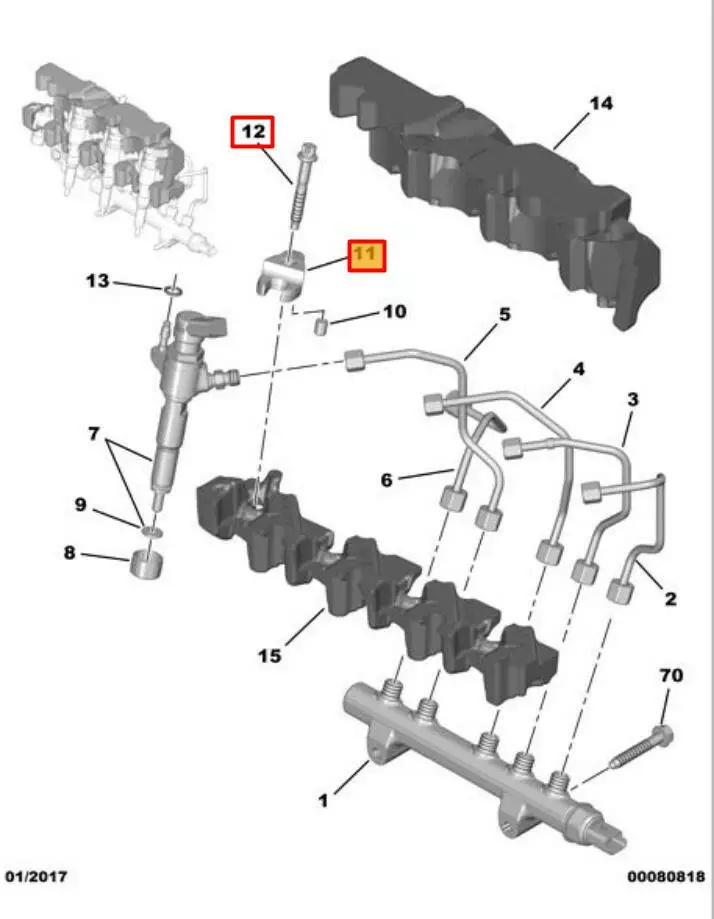 12
14
11
13
10
5
4
3
7
6
9
8
2
15
70
1
01/2017
00080818