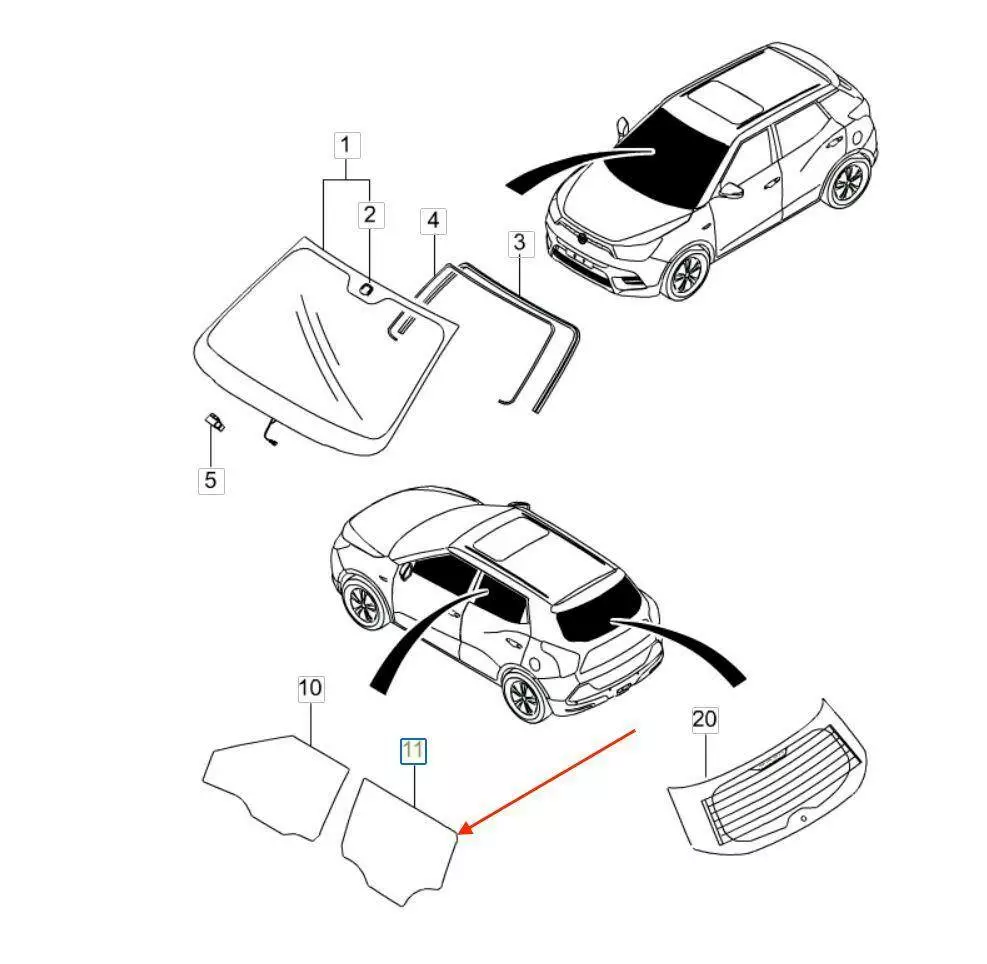 1
2
4
3
5
10
11
20