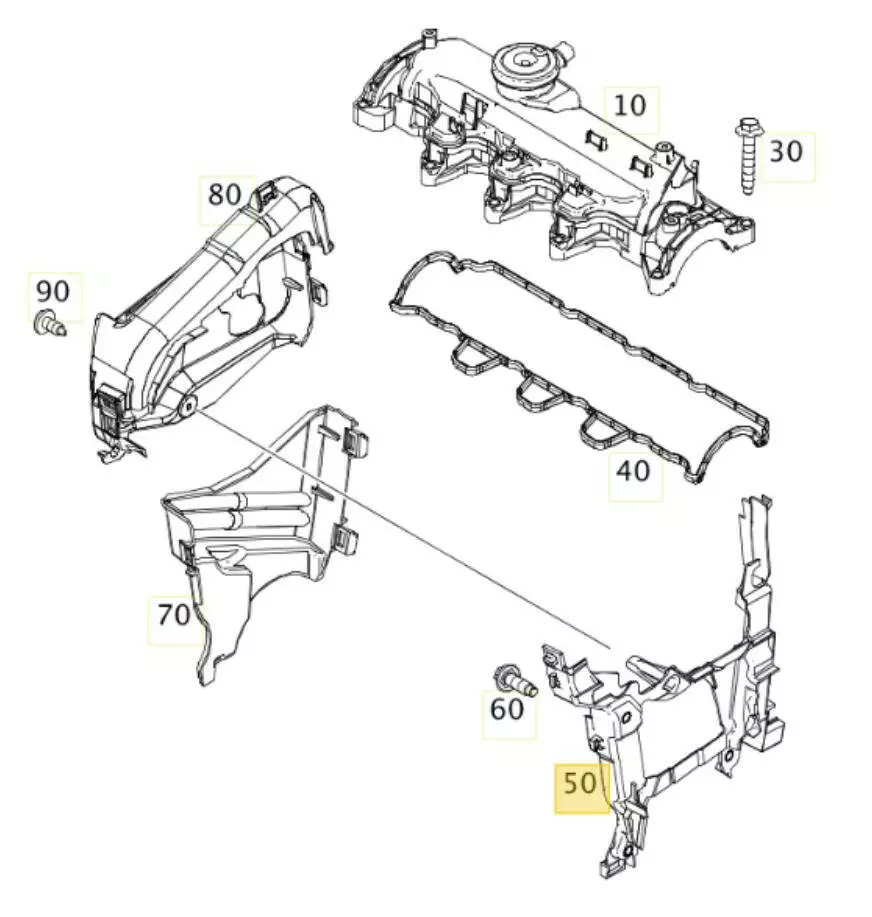 10
30
80
90
40
70
60
50