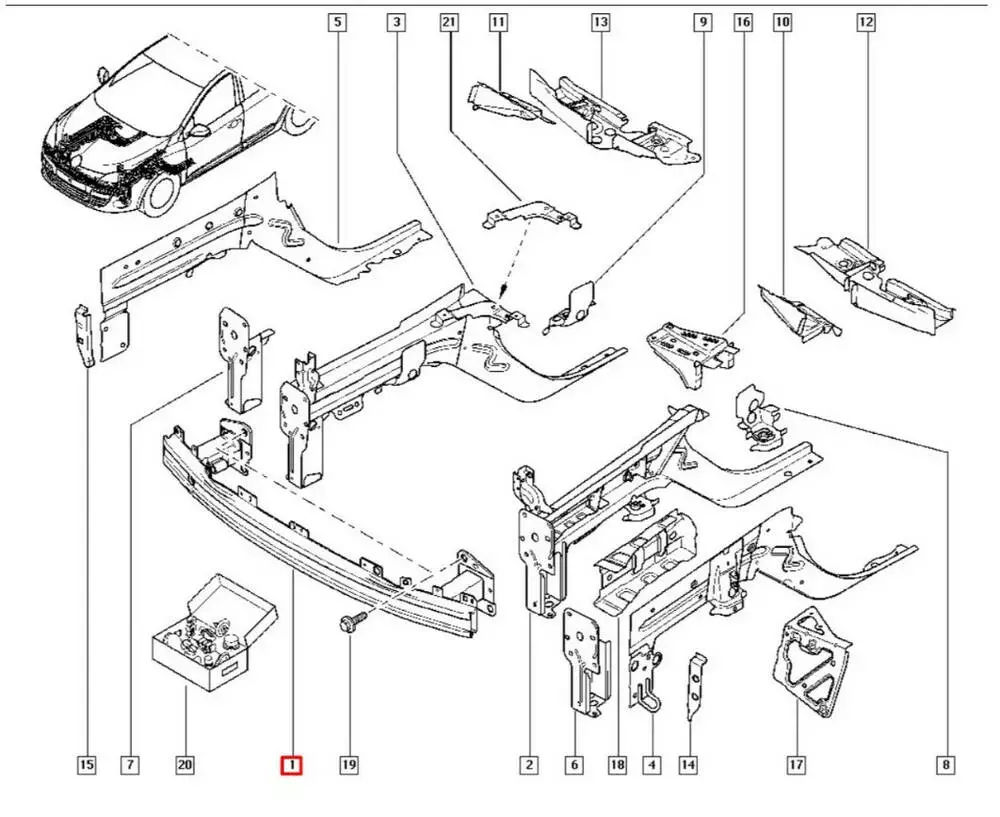 5
3
21
11
13
9
16
10
12
15
7
20
1
19
2
6
18
4
14
17
8