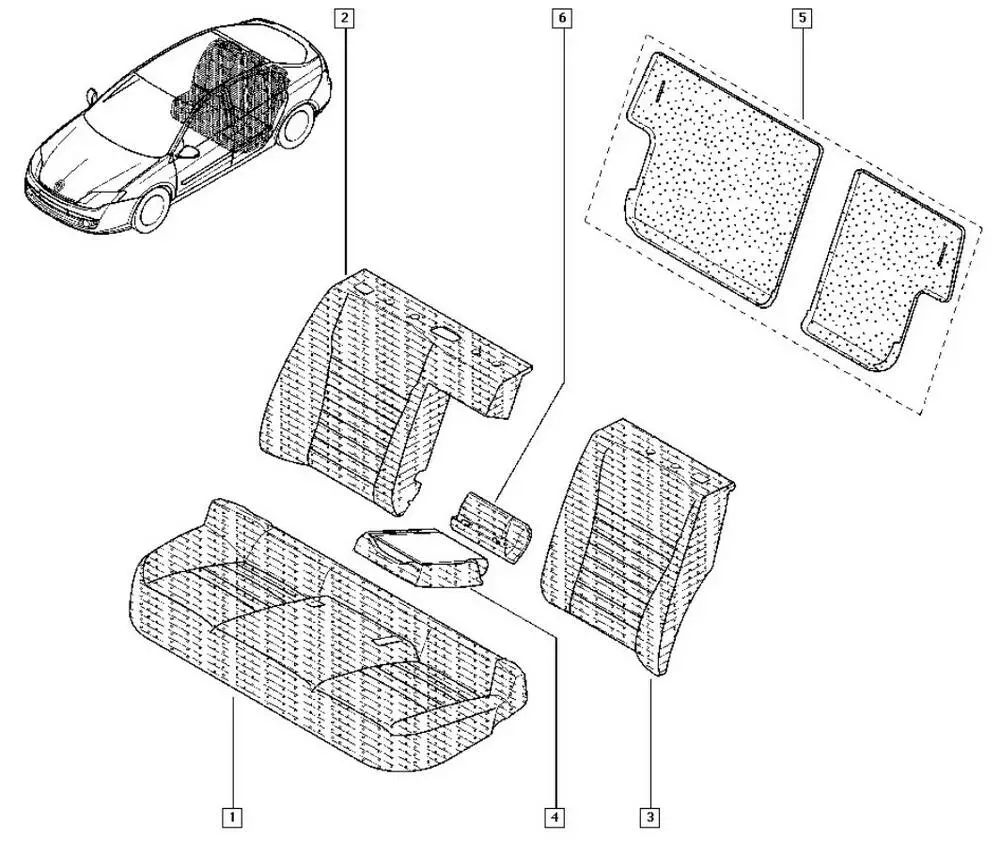 2
6
5
1
4
3