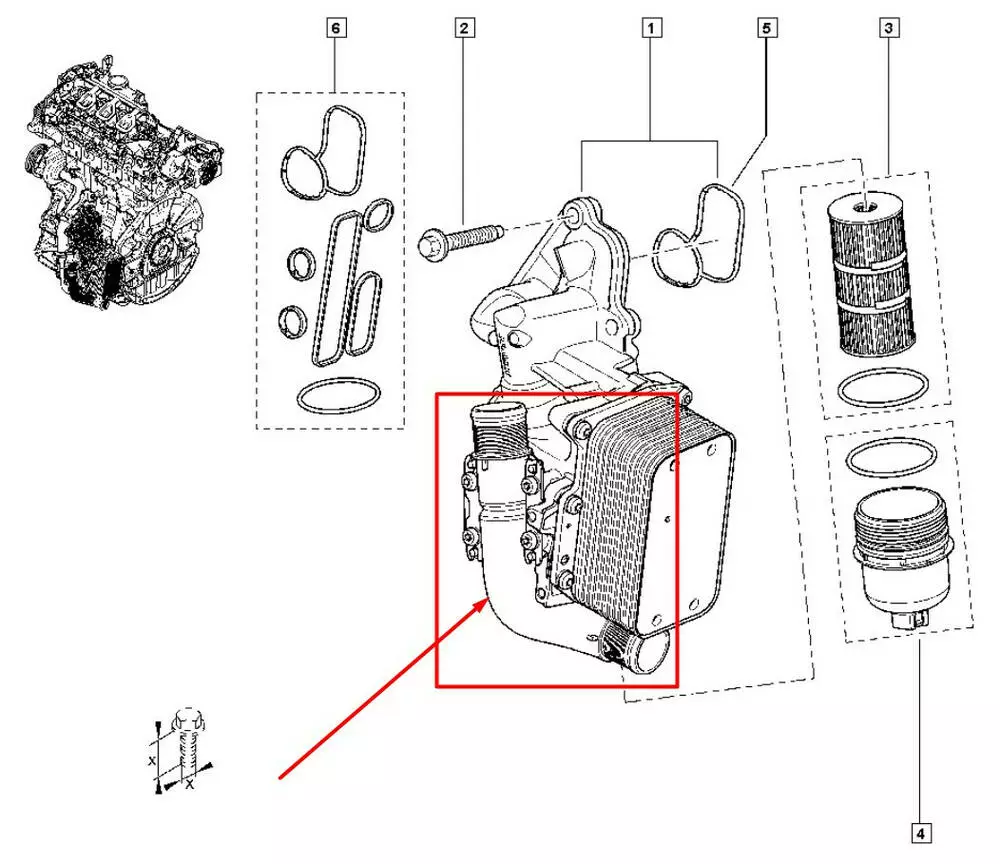 6
2
1
5
3
X
X
4